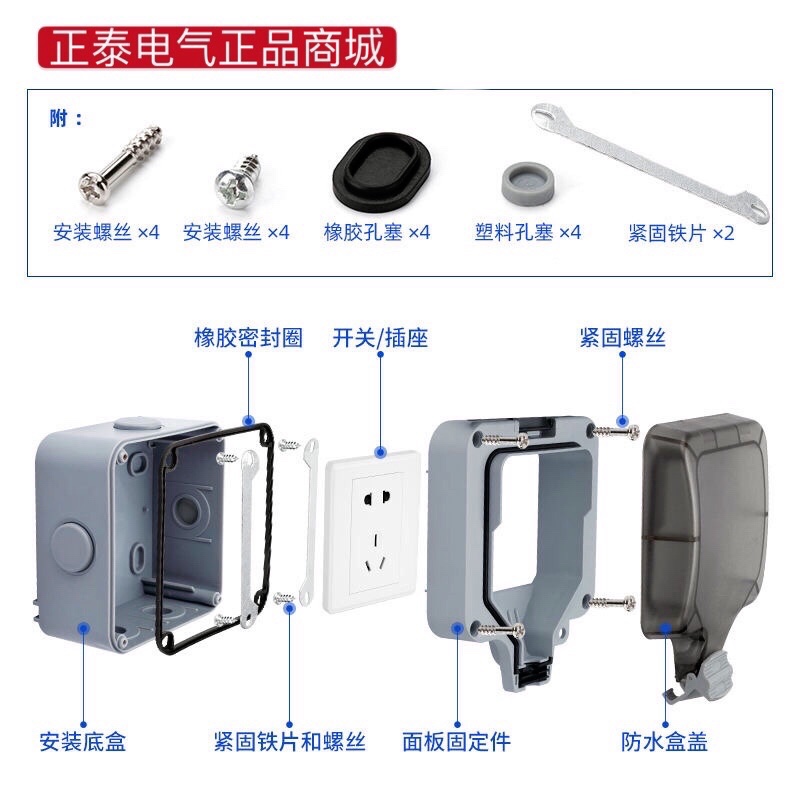 正泰电气正品商城

附：

安装螺丝 ×4　安装螺丝 ×4　橡胶孔塞 ×4　塑料孔塞 ×4　紧固铁片 ×2

橡胶密封圈

开关/插座

紧固螺丝

安装底盒

紧固铁片和螺丝

面板固定件

防水盒盖