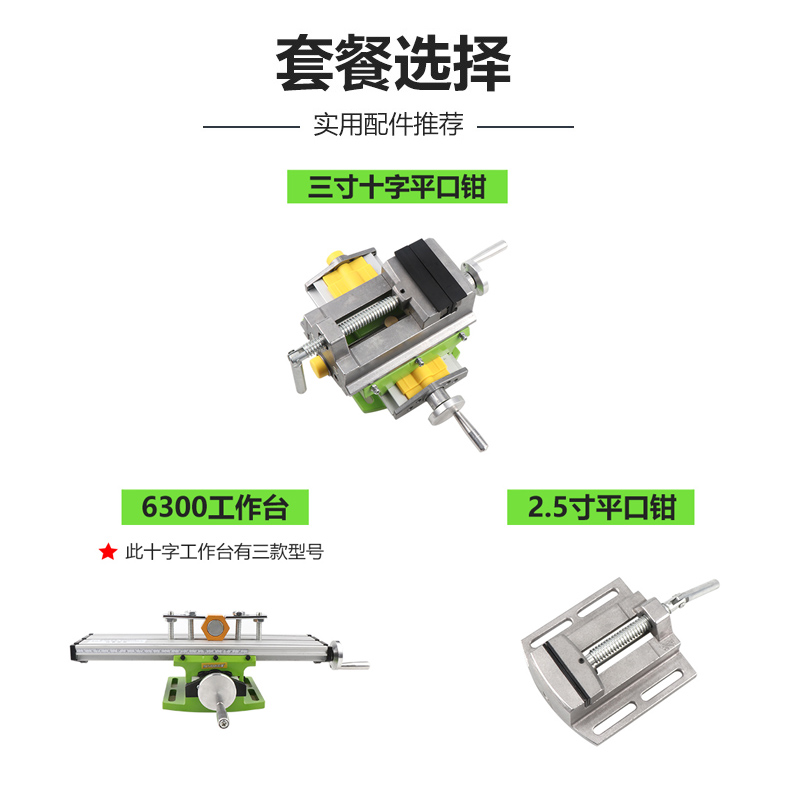 套餐选择

实用配件推荐

三寸十字平口钳

6300工作台

★ 此十字工作台有三款型号

2.5寸平口钳