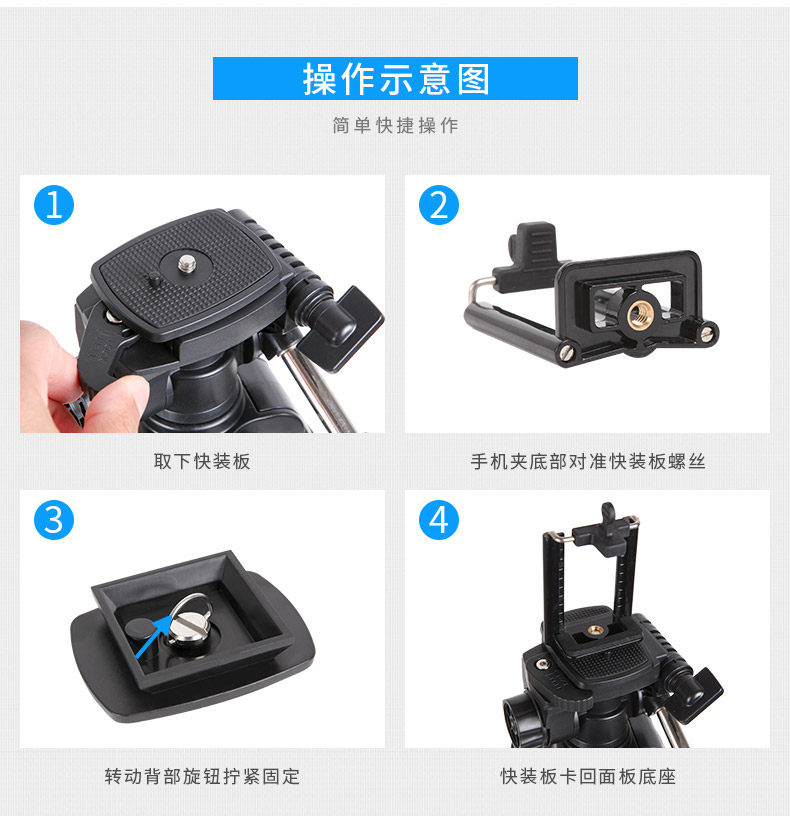 操作示意图

简单快捷操作

1

取下快装板

2

手机夹底部对准快装板螺丝

3

转动背部旋钮拧紧固定

4

快装板卡回面板底座