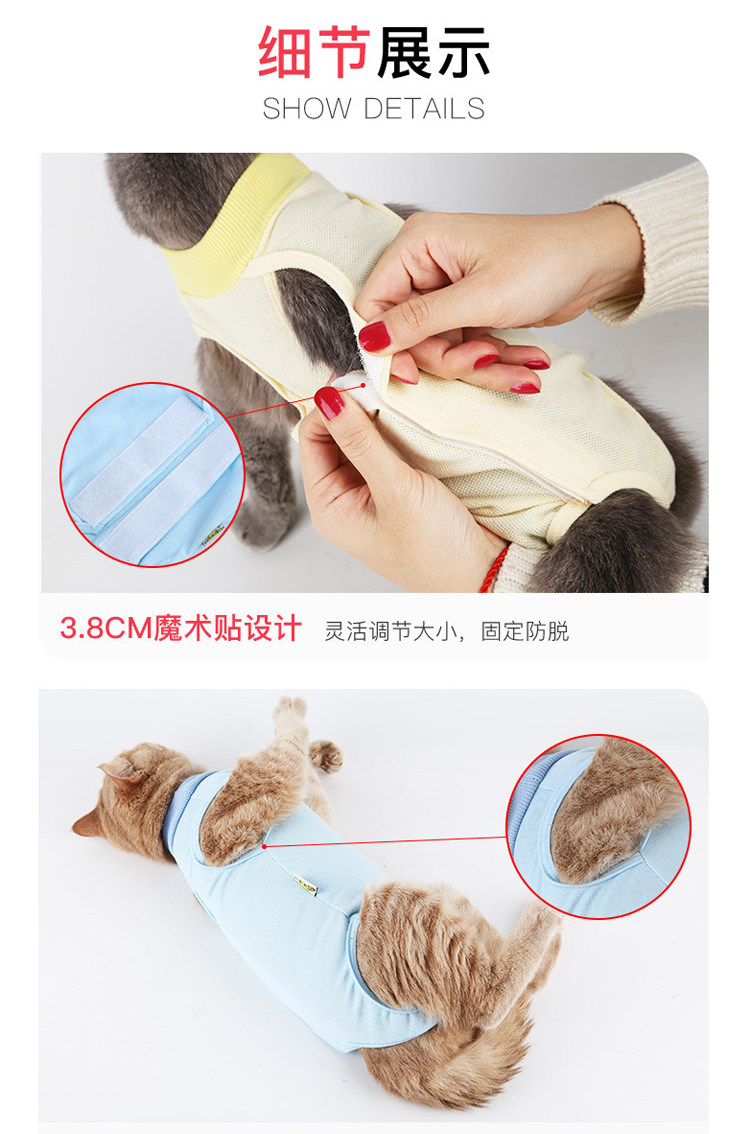 细节展示
SHOW DETAILS

3.8CM魔术贴设计 灵活调节大小，固定防脱