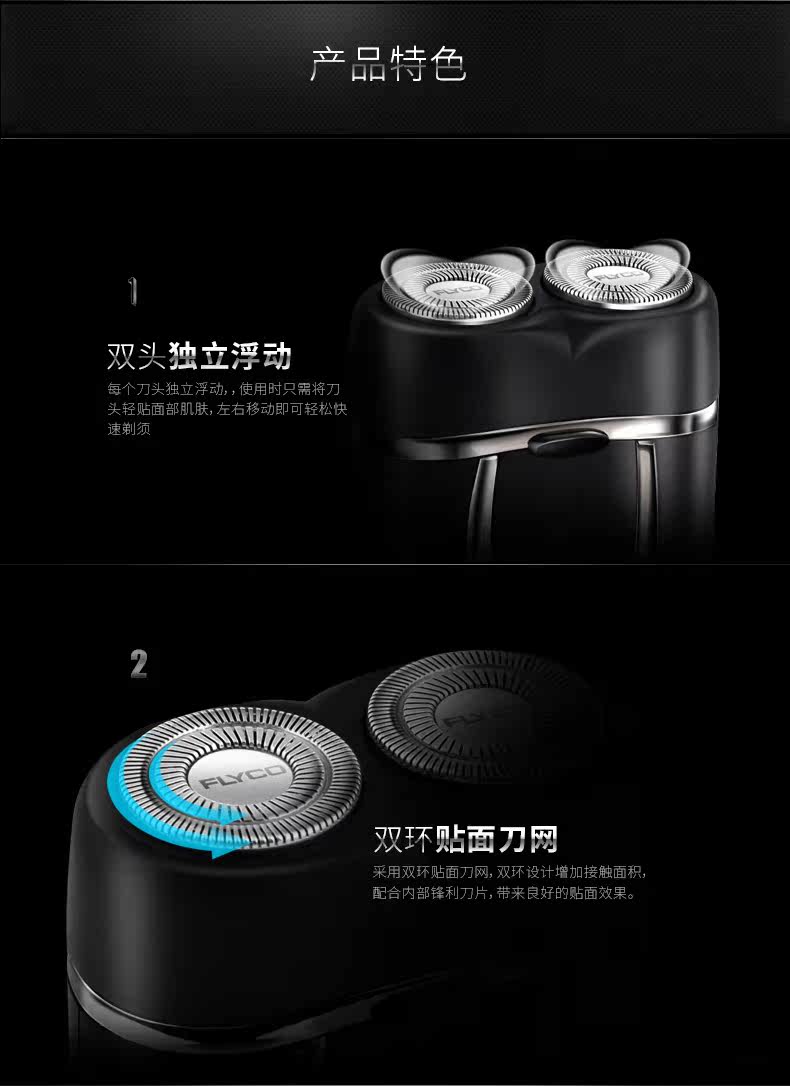 产品特色

1

双头独立浮动

每个刀头独立浮动，，使用时只需将刀头轻贴面部肌肤，左右移动即可轻松快速剃须

FLYCO

FLYCO

2

FLYCO

FLYCO

双环贴面刀网

采用双环贴面刀网，双环设计增加接触面积，配合内部锋利刀片，带来良好的贴面效果。