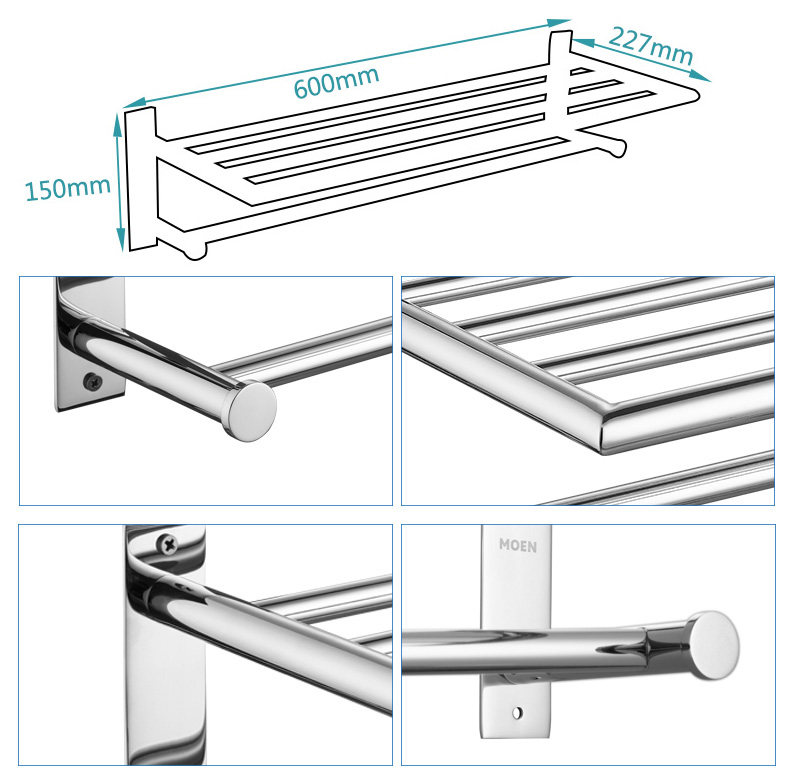 600mm
227mm
150mm
MOEN