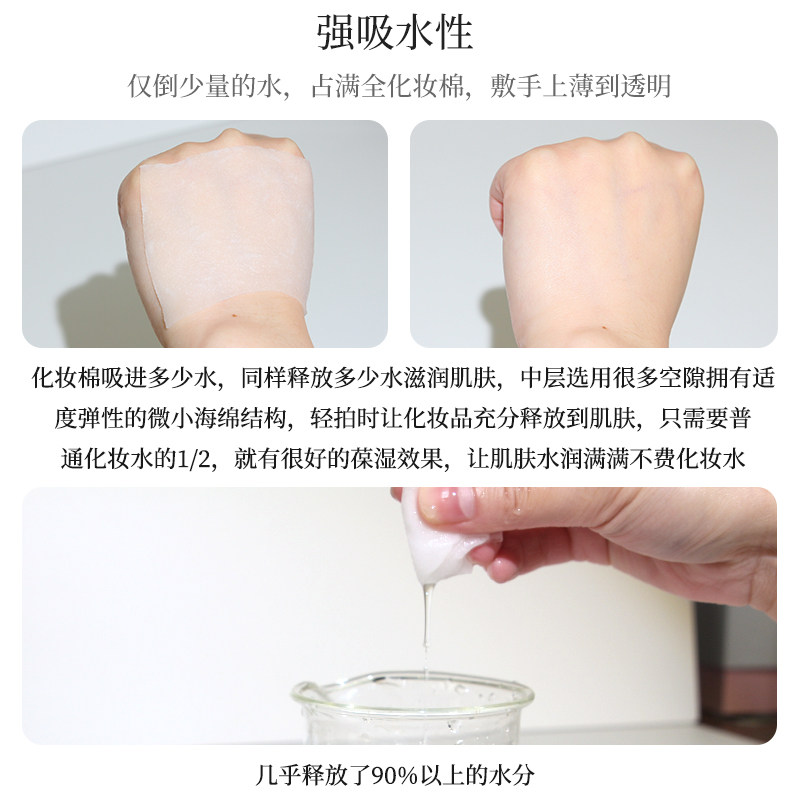 强吸水性

仅倒少量的水，占满全化妆棉，敷手上薄到透明

化妆棉吸进多少水，同样释放多少水滋润肌肤，中层选用很多空隙拥有适度弹性的微小海绵结构，轻拍时让化妆品充分释放到肌肤，只需要普通化妆水的1/2，就有很好的葆湿效果，让肌肤水润满满不费化妆水

几乎释放了90%以上的水分