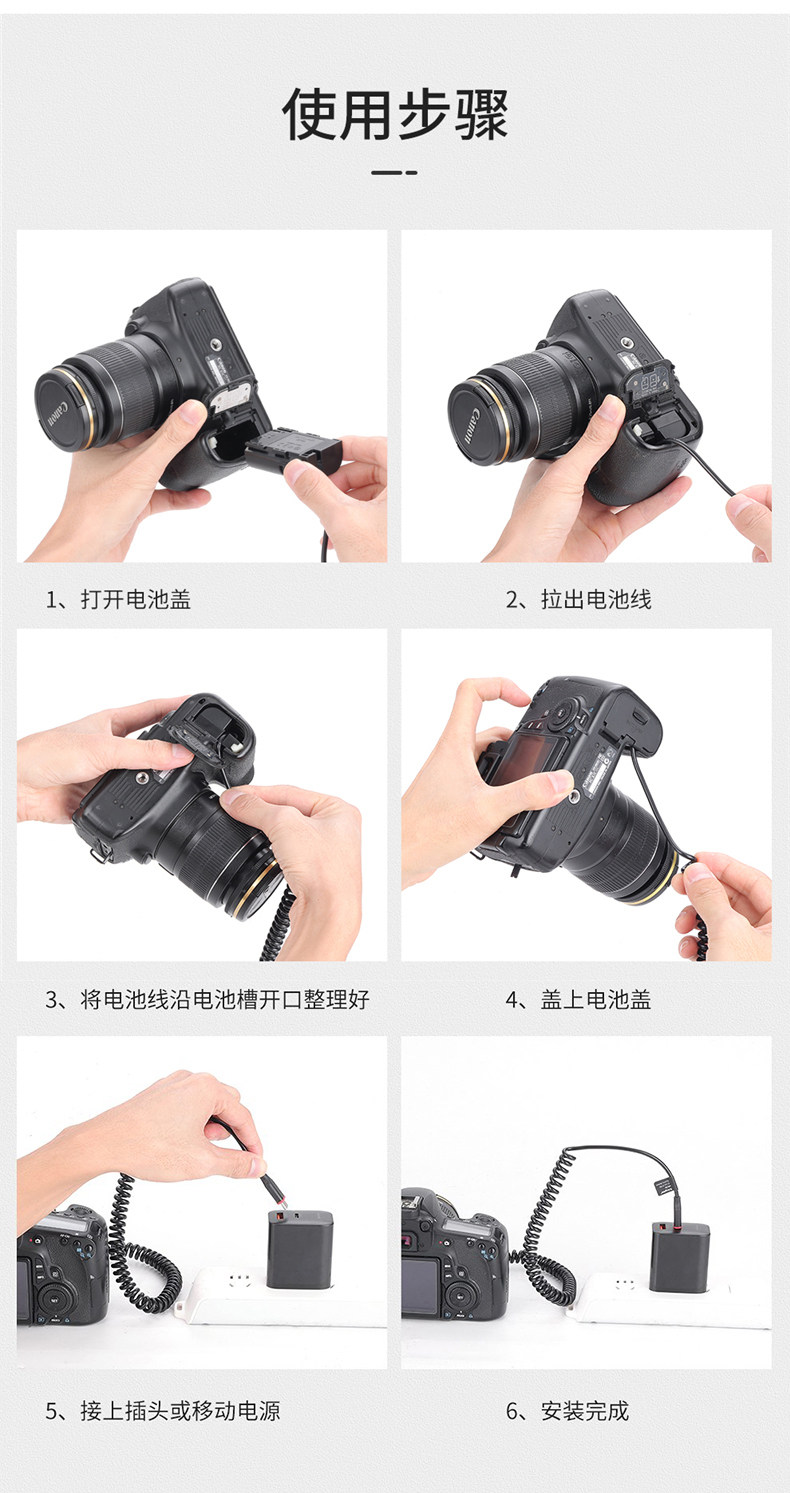 使用步骤

Canon

Canon

1、打开电池盖

2、拉出电池线

3、将电池线沿电池槽开口整理好

4、盖上电池盖

5、接上插头或移动电源

6、安装完成