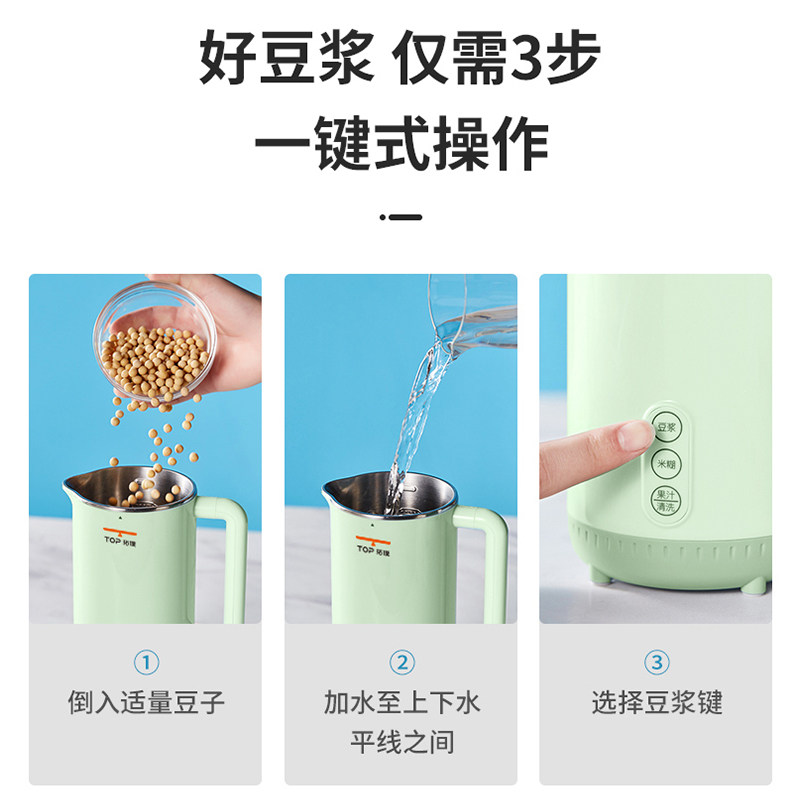 好豆浆 仅需3步
一键式操作

TOP 拓璞

TOP 拓璞

豆浆
米糊
果汁
清洗

①
倒入适量豆子

②
加水至上下水平线之间

③
选择豆浆键