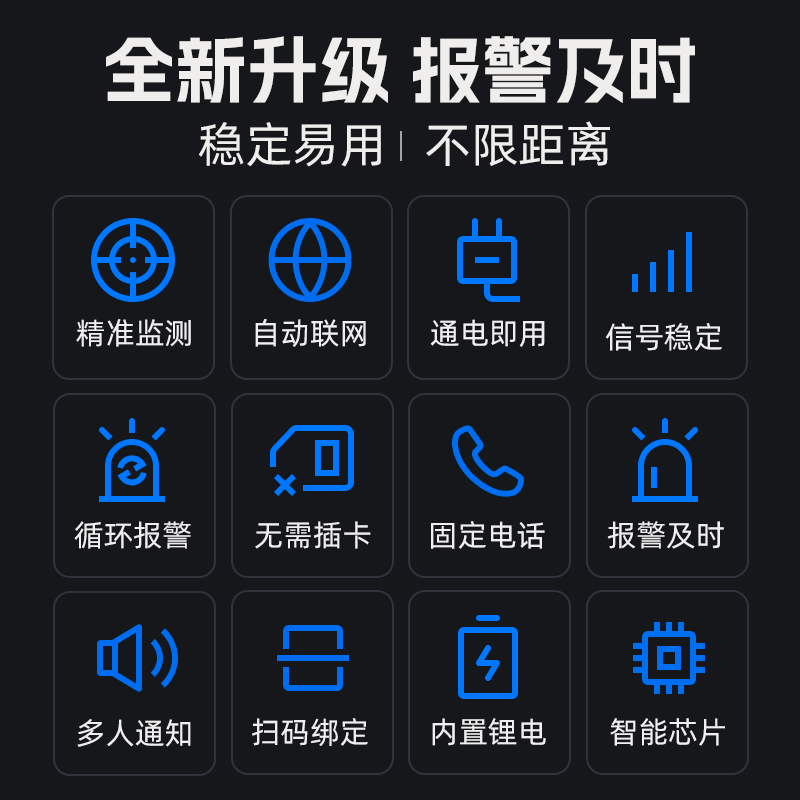 全新升级 报警及时

稳定易用 | 不限距离

精准监测

自动联网

通电即用

信号稳定

循环报警

无需插卡

固定电话

报警及时

多人通知

扫码绑定

内置锂电

智能芯片