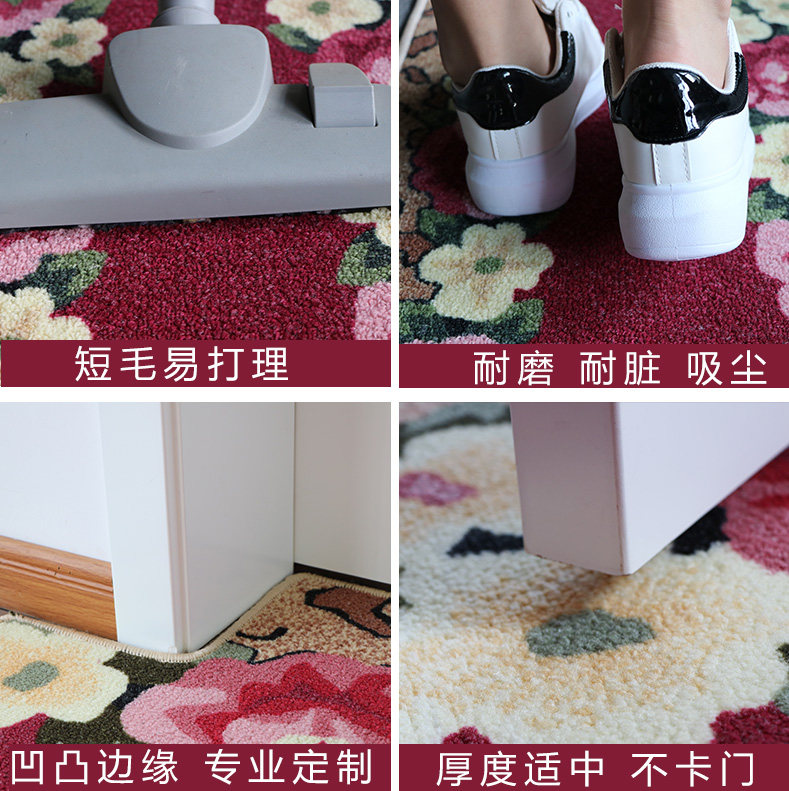 短毛易打理

耐磨 耐脏 吸尘

凹凸边缘 专业定制

厚度适中 不卡门