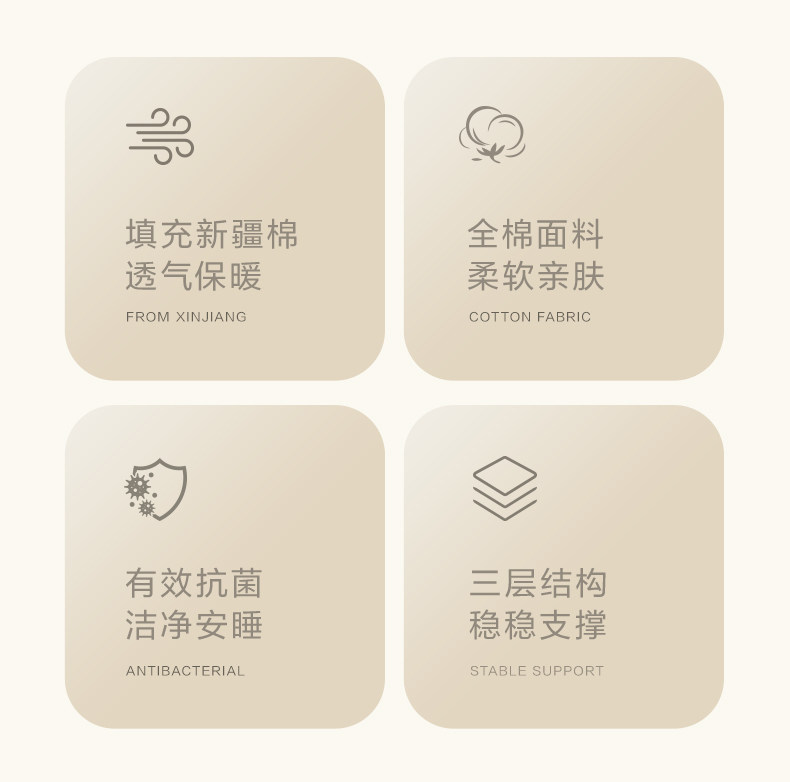 填充新疆棉
透气保暖

FROM XINJIANG

全棉面料
柔软亲肤

COTTON FABRIC

有效抗菌
洁净安睡

ANTIBACTERIAL

三层结构
稳稳支撑

STABLE SUPPORT