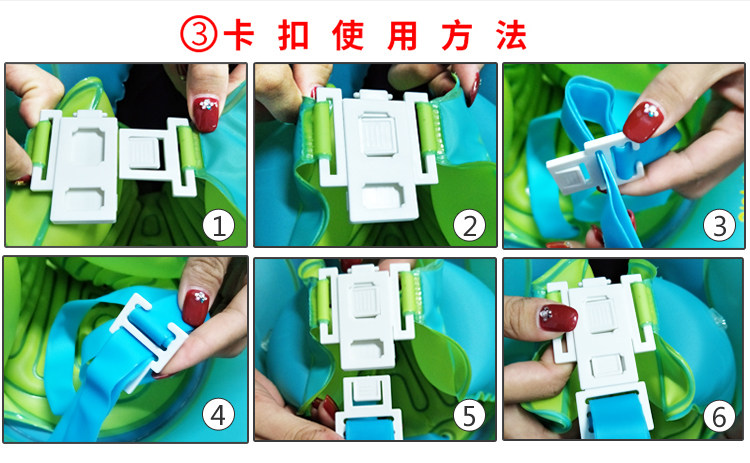 ③卡扣使用方法

1

2

3

4

5

6