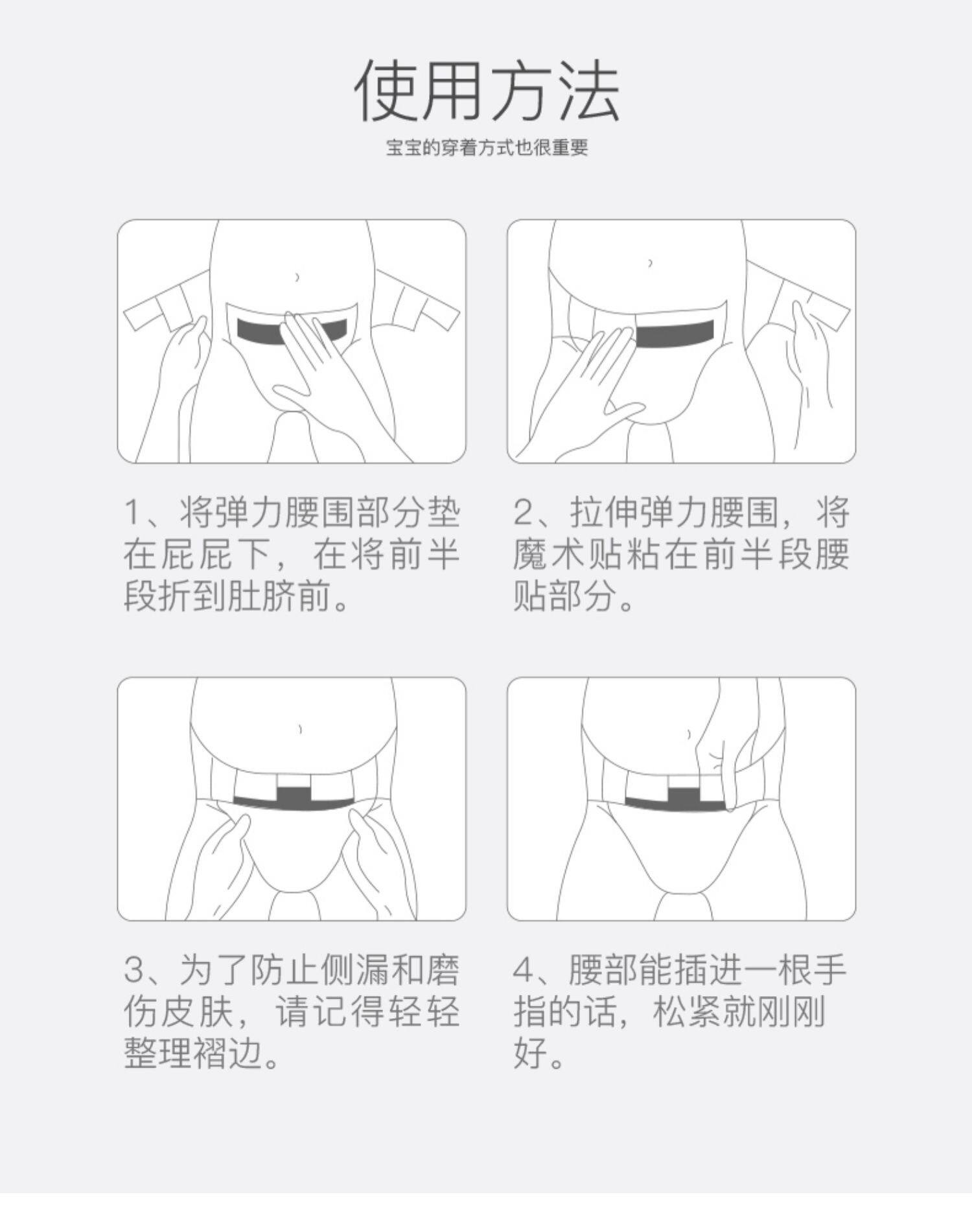 使用方法

宝宝的穿着方式也很重要

1、将弹力腰围部分垫在屁屁下，在将前半段折到肚脐前。

2、拉伸弹力腰围，将魔术贴粘在前半段腰贴部分。

3、为了防止侧漏和磨伤皮肤，请记得轻轻整理褶边。

4、腰部能插进一根手指的话，松紧就刚刚好。