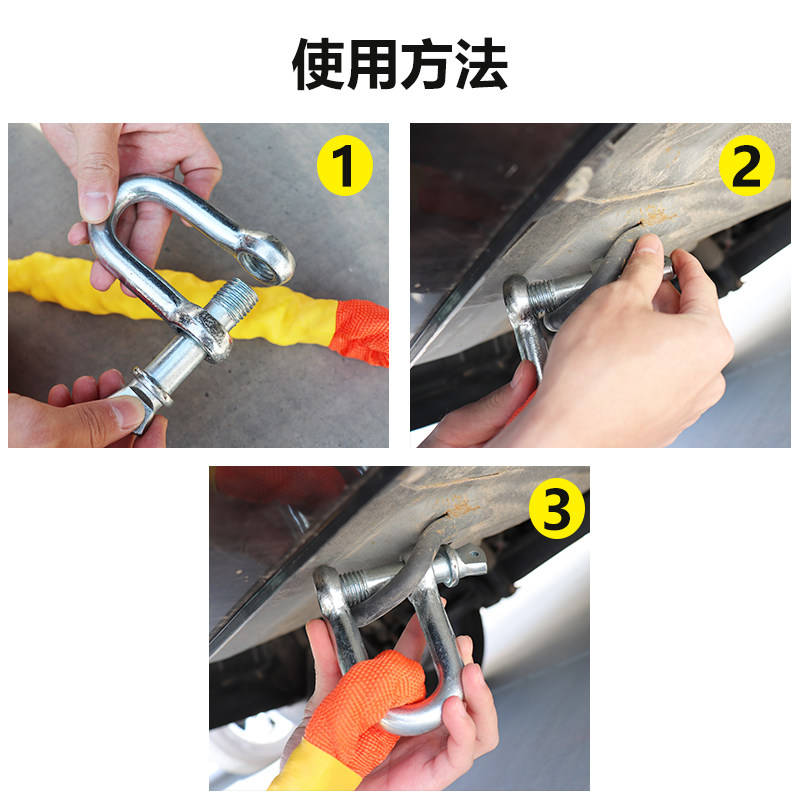 使用方法

1

2

3