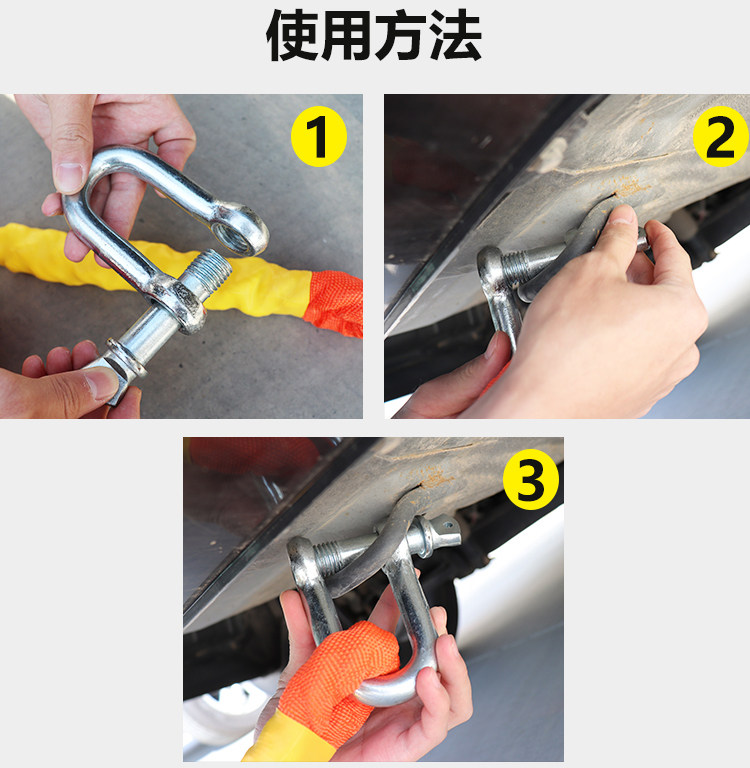 使用方法

1

2

3