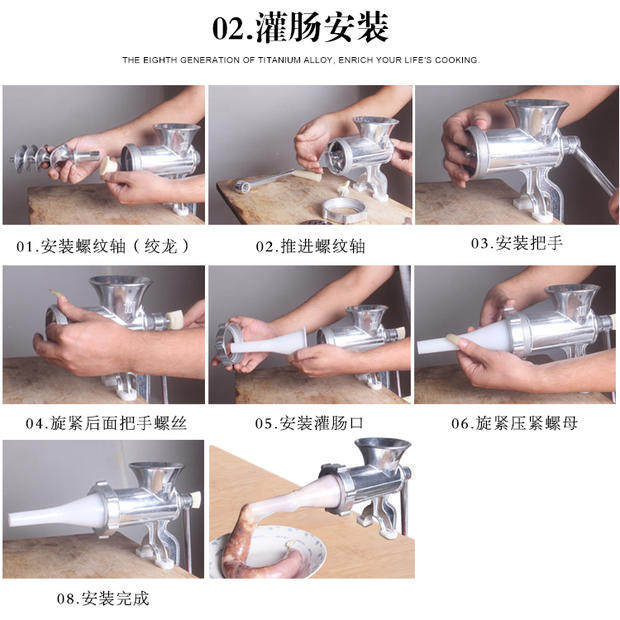 02.灌肠安装

THE EIGHTH GENERATION OF TITANIUM ALLOY, ENRICH YOUR LIFE'S COOKING.

01.安装螺纹轴（绞龙）

02.推进螺纹轴

03.安装把手

04.旋紧后面把手螺丝

05.安装灌肠口

06.旋紧压紧螺母

08.安装完成