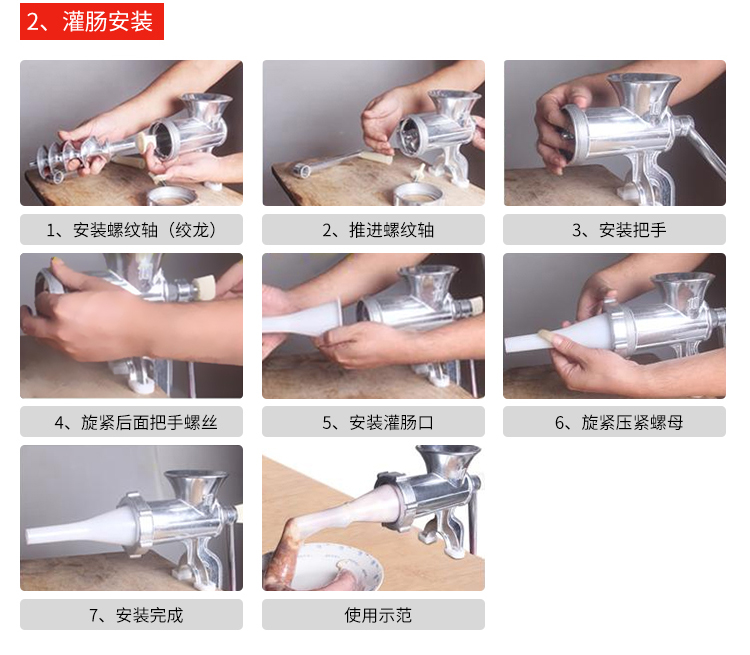 2、灌肠安装

1、安装螺纹轴（绞龙）

2、推进螺纹轴

3、安装把手

4、旋紧后面把手螺丝

5、安装灌肠口

6、旋紧压紧螺母

7、安装完成

使用示范