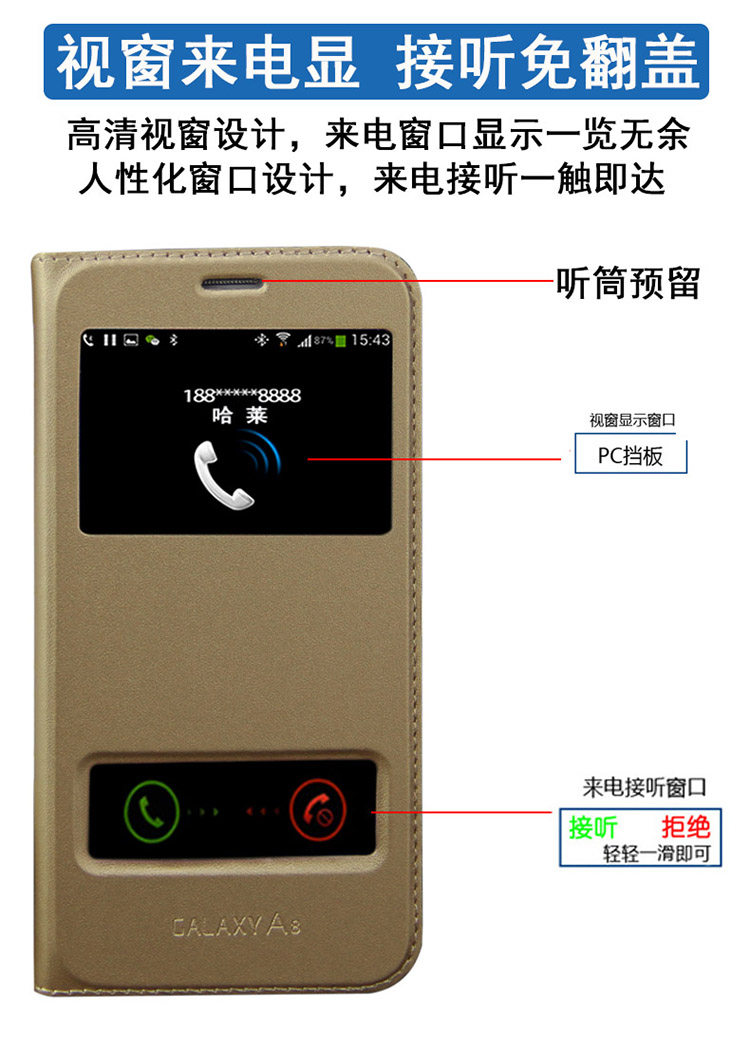 视窗来电显 接听免翻盖

高清视窗设计，来电窗口显示一览无余
人性化窗口设计，来电接听一触即达

听筒预留

87% 15:43

188*****8888
哈 莱

视窗显示窗口
PC挡板

来电接听窗口
接听 拒绝
轻轻一滑即可

GALAXY A8