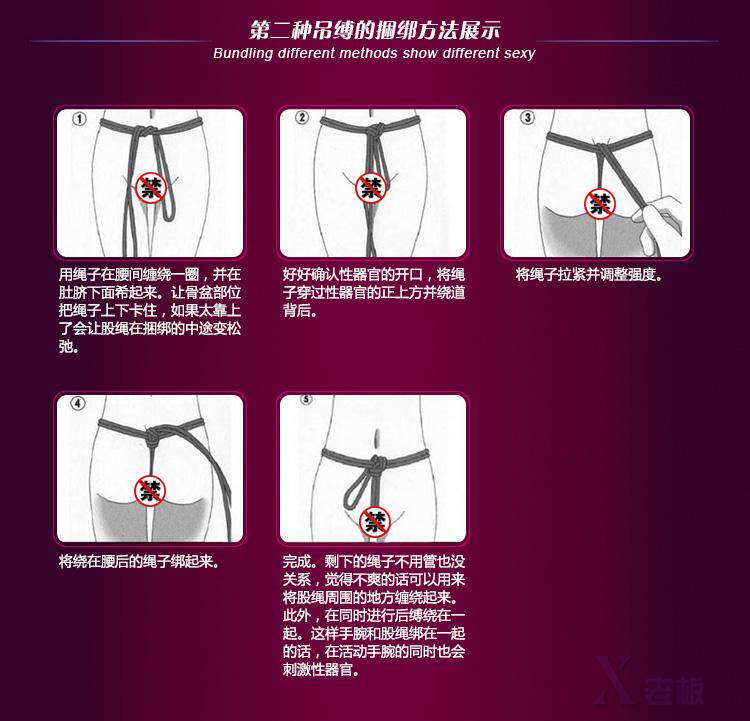 第二种吊缚的捆绑方法展示
Bundling different methods show different sexy

①

禁

用绳子在腰间缠绕一圈，并在肚脐下面希起来。让骨盆部位把绳子上下卡住，如果太靠上了会让股绳在捆绑的中途变松弛。

②

禁

好好确认性器官的开口，将绳子穿过性器官的正上方并绕道背后。

③

禁

将绳子拉紧并调整强度。

④

禁

将绕在腰后的绳子绑起来。

⑤

禁

完成。剩下的绳子不用管也没关系，觉得不爽的话可以用来将股绳周围的地方缠绕起来。此外，在同时进行后缚绕在一起。这样手腕和股绳绑在一起的话，在活动手腕的同时也会刺激性器官。

X 老板