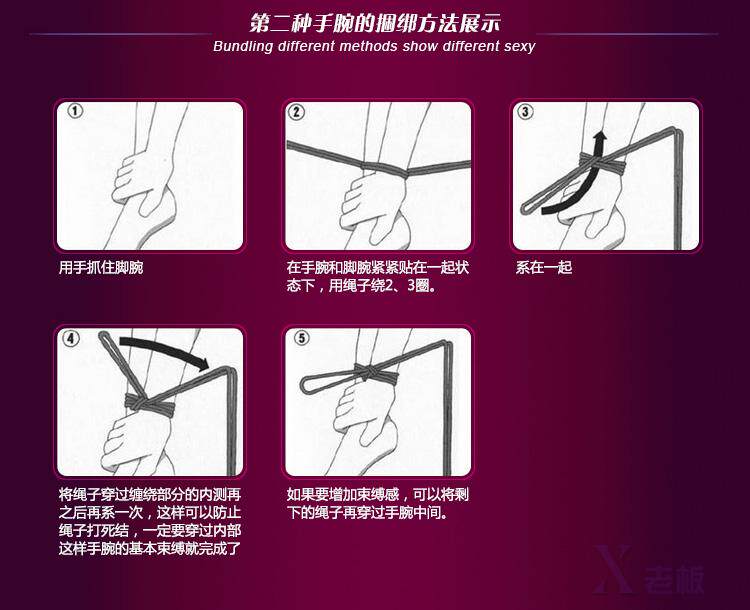 第二种手腕的捆绑方法展示
Bundling different methods show different sexy

①
用手抓住脚腕

②
在手腕和脚腕紧紧贴在一起状态下，用绳子绕2、3圈。

③
系在一起

④
将绳子穿过缠绕部分的内测再之后再系一次，这样可以防止绳子打死结，一定要穿过内部这样手腕的基本束缚就完成了

⑤
如果要增加束缚感，可以将剩下的绳子再穿过手腕中间。

X 老板