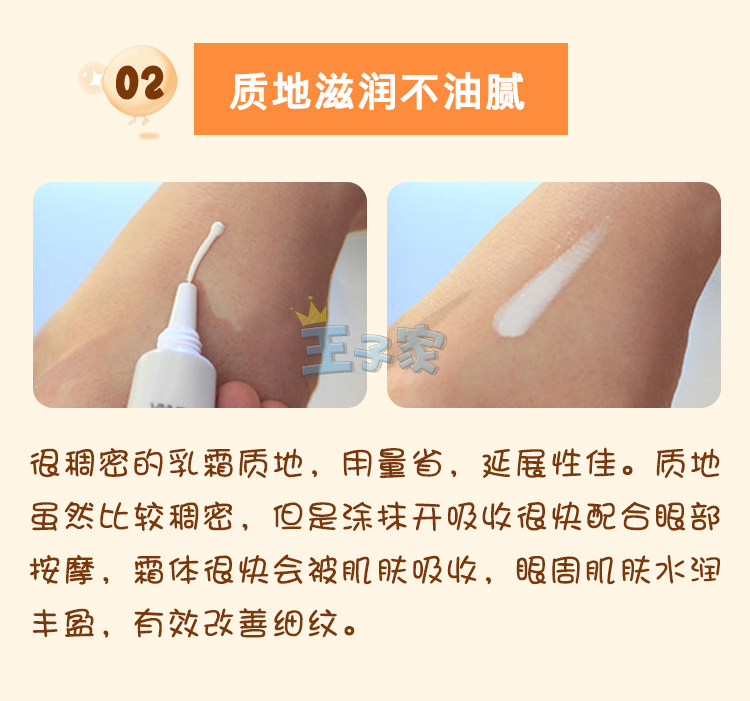 02

质地滋润不油腻

王子家

很稠密的乳霜质地，用量省，延展性佳。质地虽然比较稠密，但是涂抹开吸收很快配合眼部按摩，霜体很快会被肌肤吸收，眼周肌肤水润丰盈，有效改善细纹。