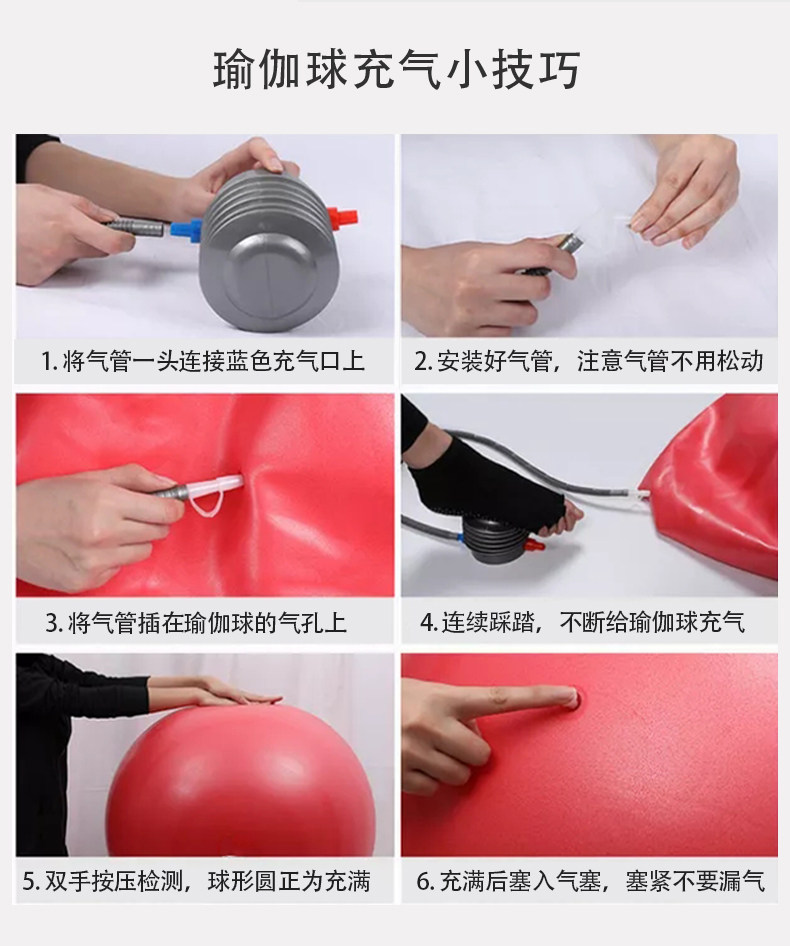 瑜伽球充气小技巧

1. 将气管一头连接蓝色充气口上

2. 安装好气管，注意气管不用松动

3. 将气管插在瑜伽球的气孔上

4. 连续踩踏，不断给瑜伽球充气

5. 双手按压检测，球形圆正为充满

6. 充满后塞入气塞，塞紧不要漏气