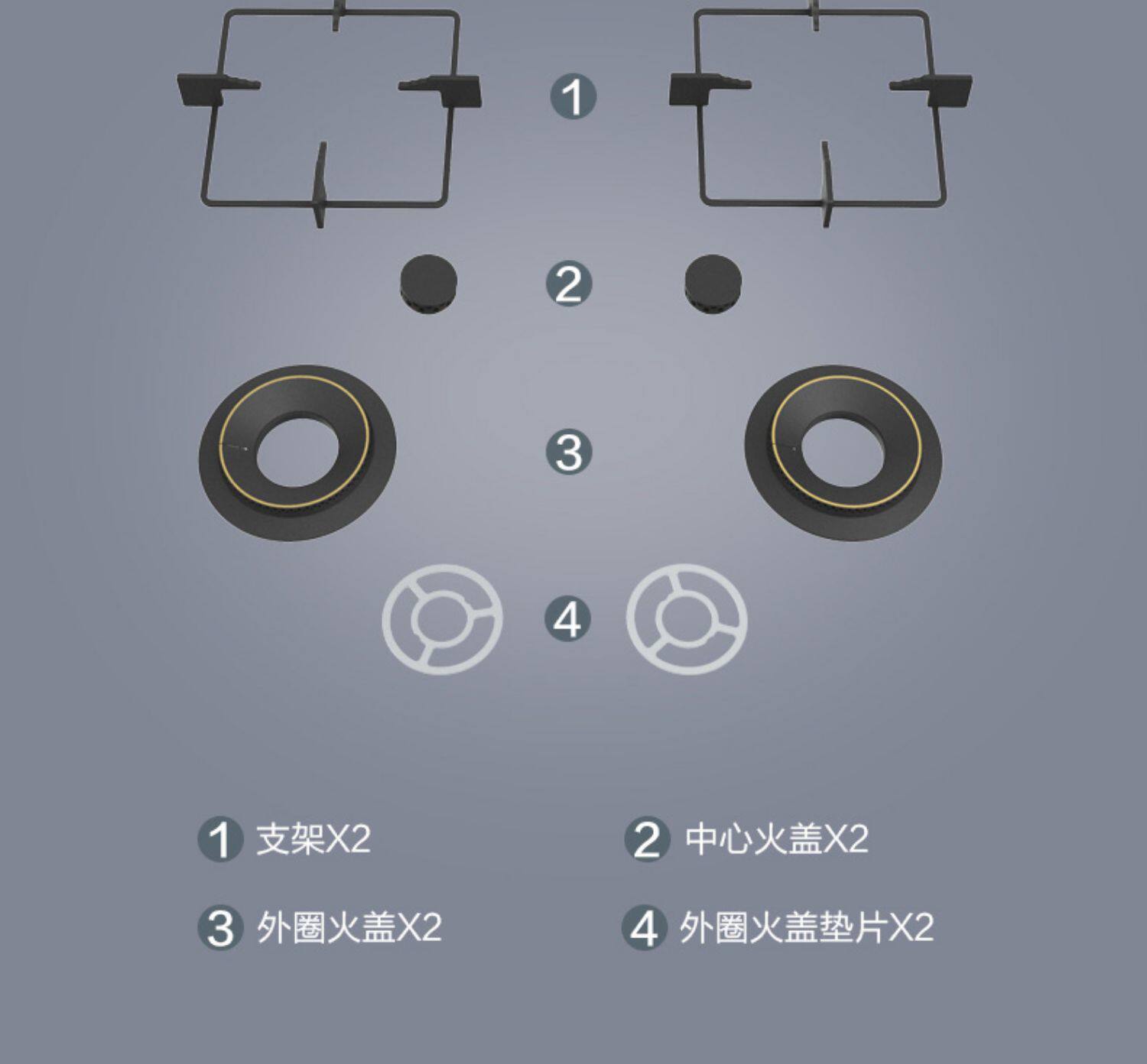 1

2

3

4

1 支架X2

2 中心火盖X2

3 外圈火盖X2

4 外圈火盖垫片X2