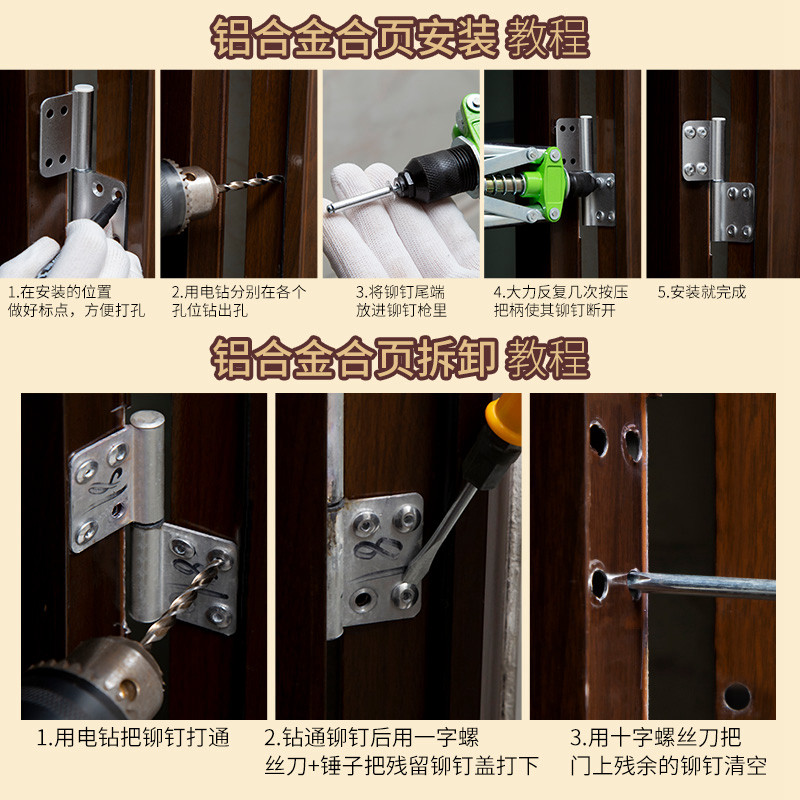 铝合金合页安装 教程

1.在安装的位置做好标点，方便打孔

2.用电钻分别在各个孔位钻出孔

3.将铆钉尾端放进铆钉枪里

4.大力反复几次按压把柄使其铆钉断开

5.安装就完成

铝合金合页拆卸 教程

1.用电钻把铆钉打通

2.钻通铆钉后用一字螺丝刀+锤子把残留铆钉盖打下

3.用十字螺丝刀把门上残余的铆钉清空