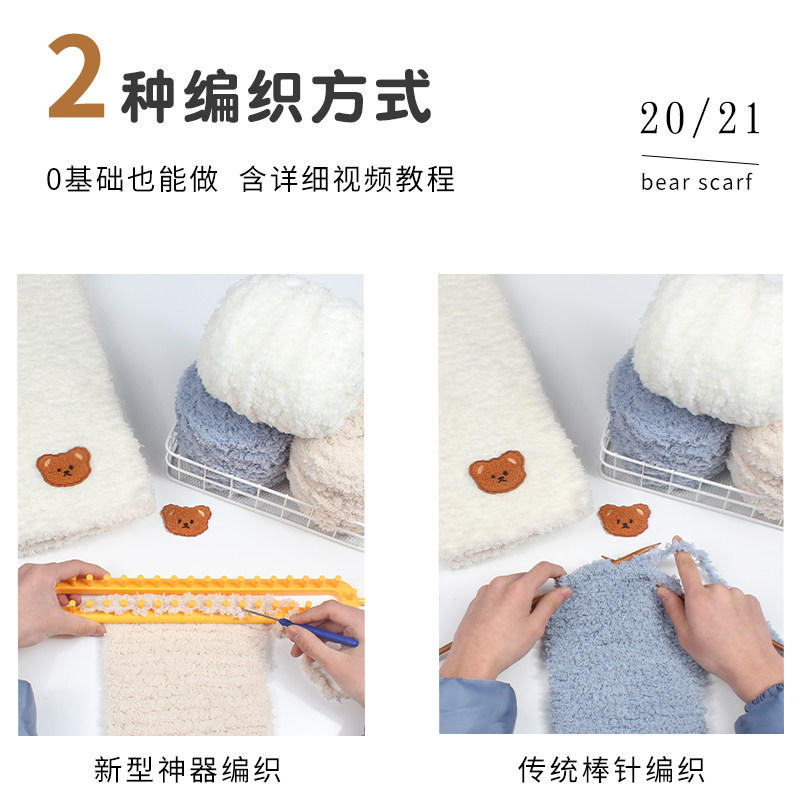 2种编织方式

0基础也能做 含详细视频教程

20/21

bear scarf

新型神器编织

传统棒针编织