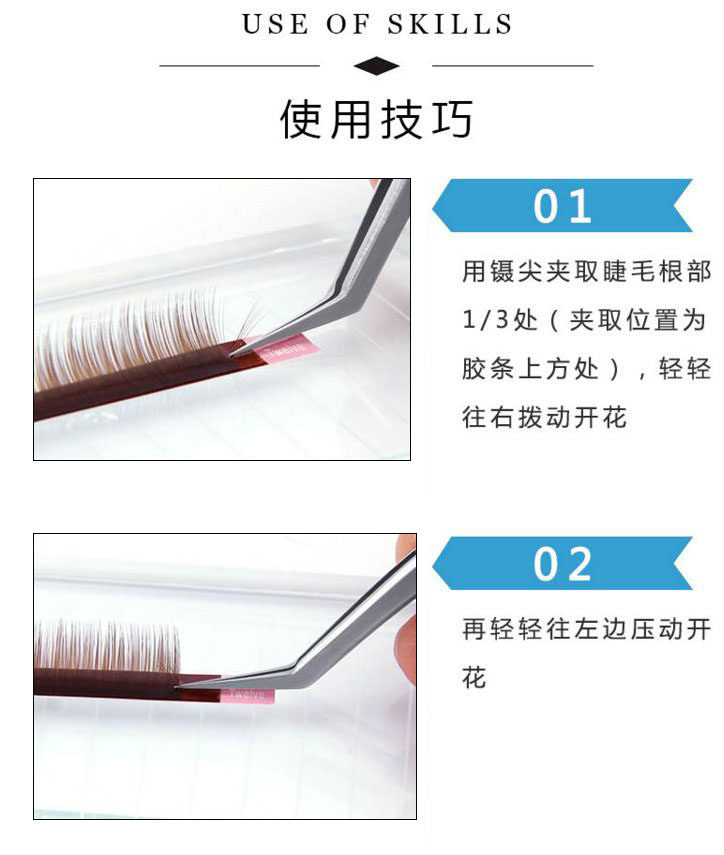 USE OF SKILLS

使用技巧

Twelve

01

用镊尖夹取睫毛根部1/3处（夹取位置为胶条上方处），轻轻往右拨动开花

Twelve

02

再轻轻往左边压动开花