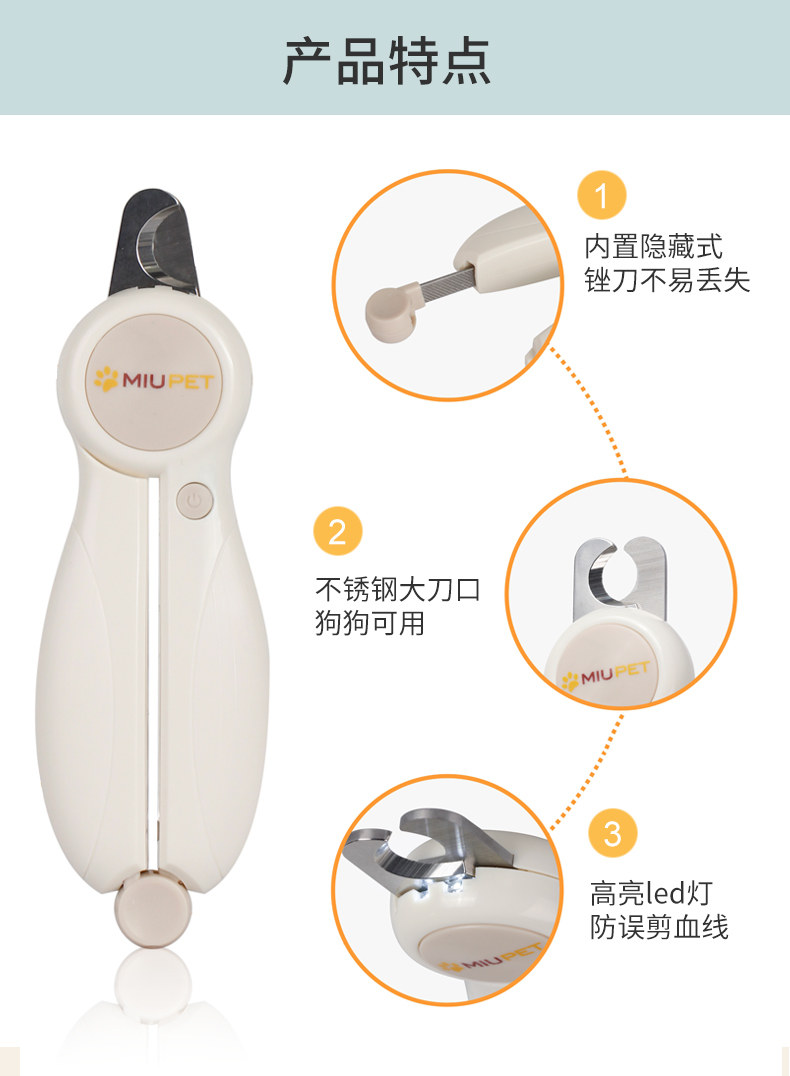 产品特点

MIUPET

1
内置隐藏式
锉刀不易丢失

2
不锈钢大刀口
狗狗可用

MIUPET

3
高亮led灯
防误剪血线

MIUPET