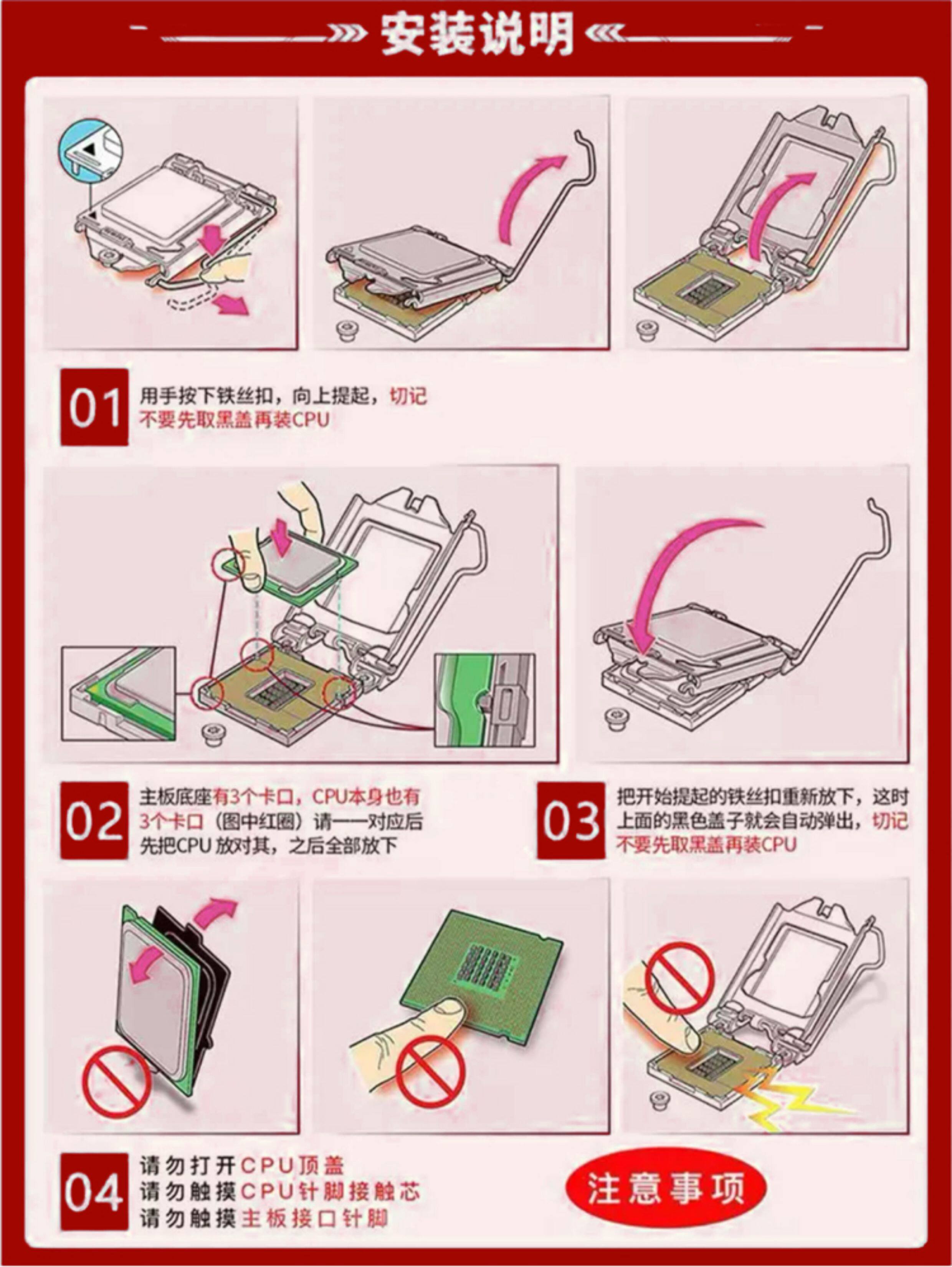 安装说明

01 用手按下铁丝扣，向上提起，切记不要先取黑盖再装CPU

02 主板底座有3个卡口，CPU本身也有3个卡口（图中红圈）请一一对应后先把CPU 放对其，之后全部放下

03 把开始提起的铁丝扣重新放下，这时上面的黑色盖子就会自动弹出，切记不要先取黑盖再装CPU

04 请勿打开CPU顶盖
请勿触摸CPU针脚接触芯
请勿触摸主板接口针脚

注意事项