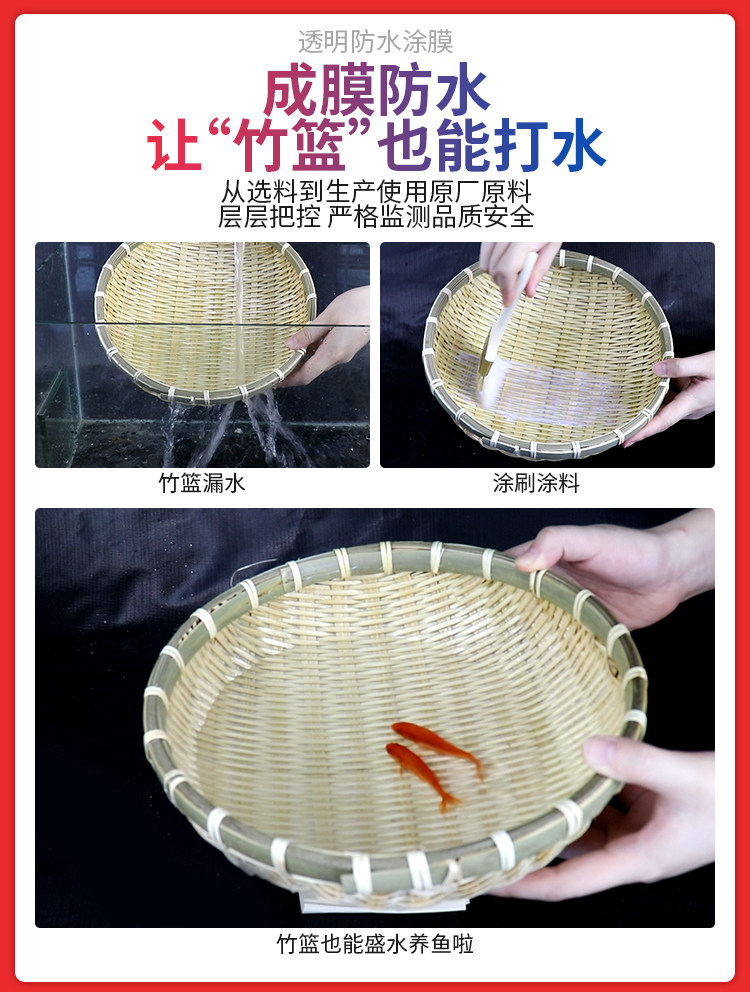 透明防水涂膜

成膜防水
让“竹篮”也能打水

从选料到生产使用原厂原料
层层把控 严格监测品质安全

竹篮漏水

涂刷涂料

竹篮也能盛水养鱼啦