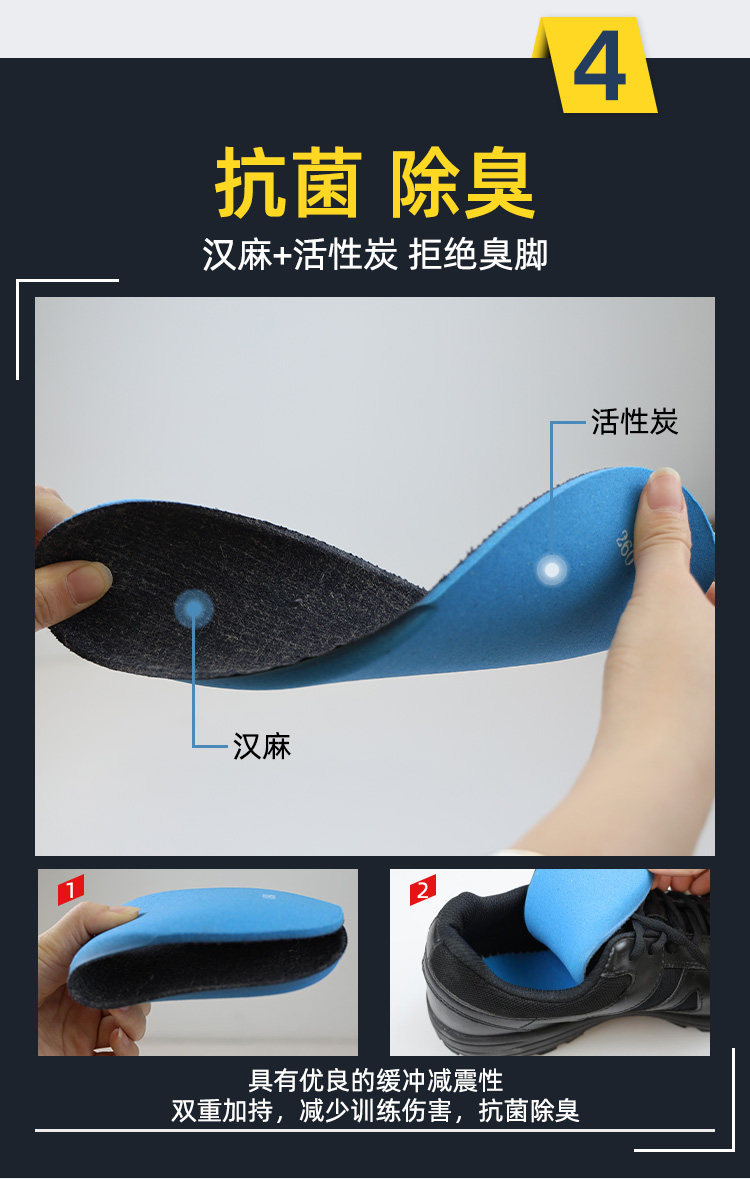 4

抗菌 除臭

汉麻+活性炭 拒绝臭脚

活性炭

汉麻

1

2

具有优良的缓冲减震性
双重加持，减少训练伤害，抗菌除臭