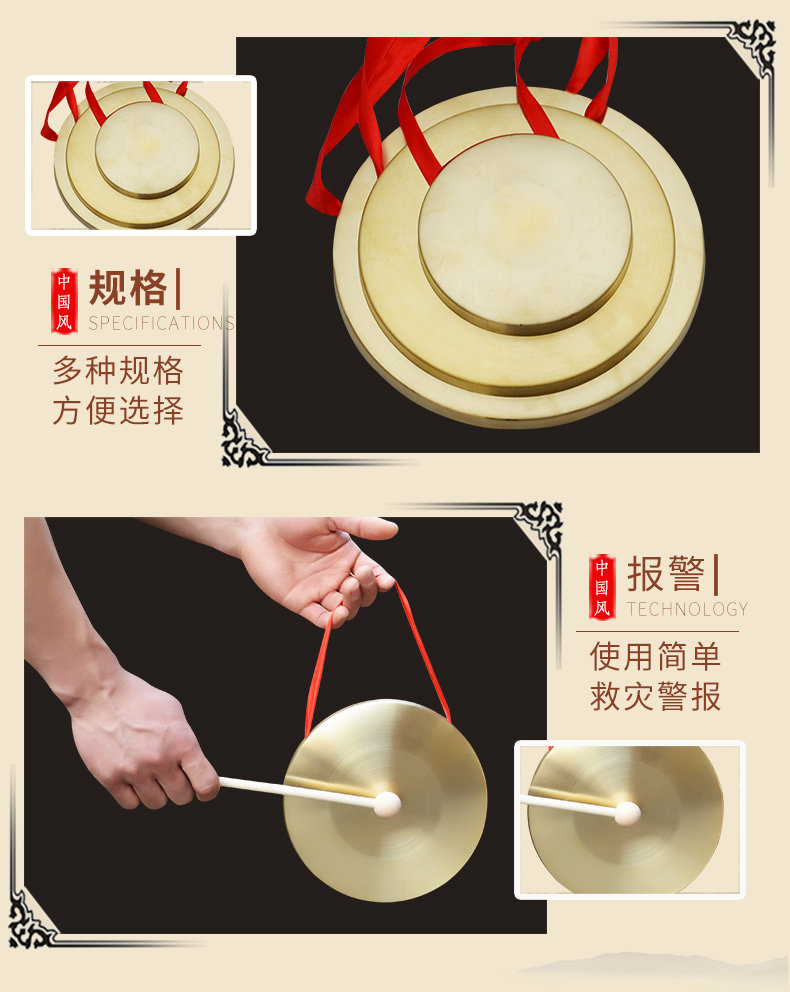 中国风
规格|
SPECIFICATIONS

多种规格
方便选择

中国风
报警|
TECHNOLOGY

使用简单
救灾警报