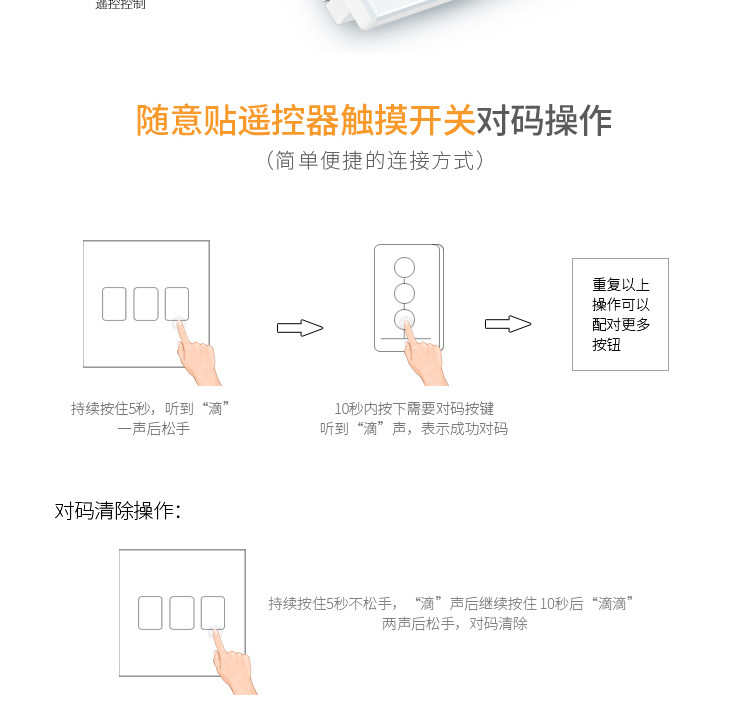 遥控控制

随意贴遥控器触摸开关对码操作
（简单便捷的连接方式）

持续按住5秒，听到“滴”一声后松手

10秒内按下需要对码按键
听到“滴”声，表示成功对码

重复以上操作可以配对更多按钮

对码清除操作：

持续按住5秒不松手，“滴”声后继续按住 10秒后“滴滴”两声后松手，对码清除