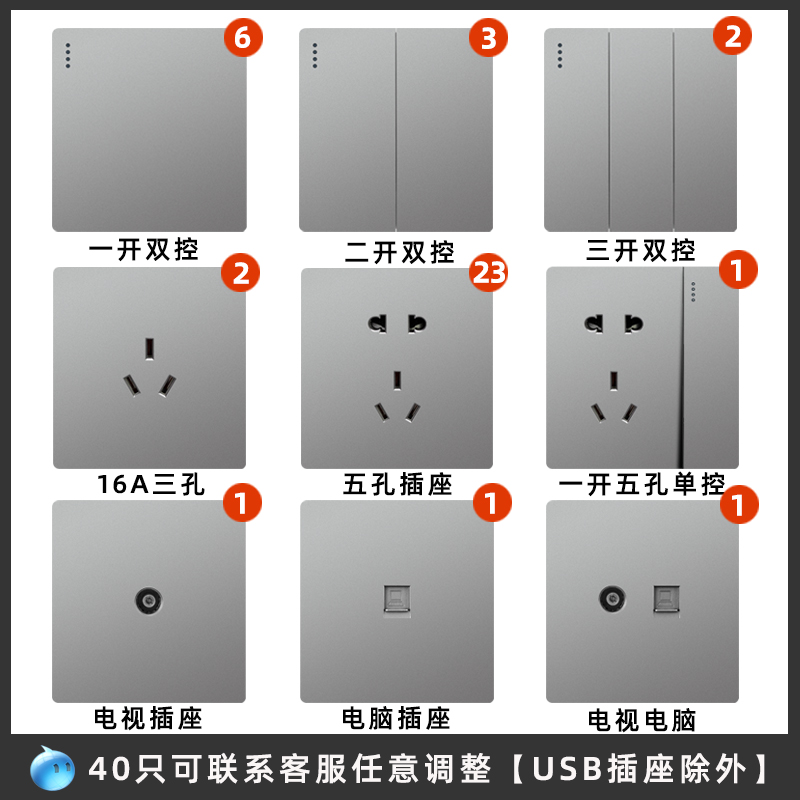 6
一开双控

3
二开双控

2
三开双控

2
16A三孔

23
五孔插座

1
一开五孔单控

1
电视插座

1
电脑插座

1
电视电脑

40只可联系客服任意调整【USB插座除外】