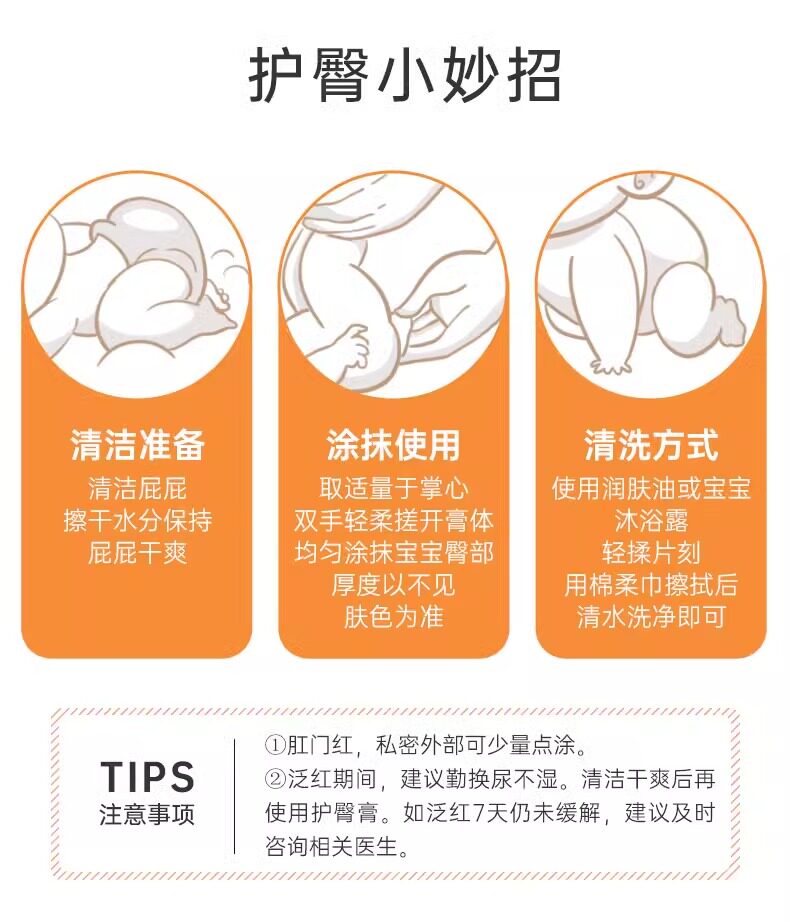 护臀小妙招

清洁准备
清洁屁屁
擦干水分保持
屁屁干爽

涂抹使用
取适量于掌心
双手轻柔搓开膏体
均匀涂抹宝宝臀部
厚度以不见
肤色为准

清洗方式
使用润肤油或宝宝
沐浴露
轻揉片刻
用棉柔巾擦拭后
清水洗净即可

TIPS
注意事项

①肛门红，私密外部可少量点涂。
②泛红期间，建议勤换尿不湿。清洁干爽后再使用护臀膏。如泛红7天仍未缓解，建议及时咨询相关医生。