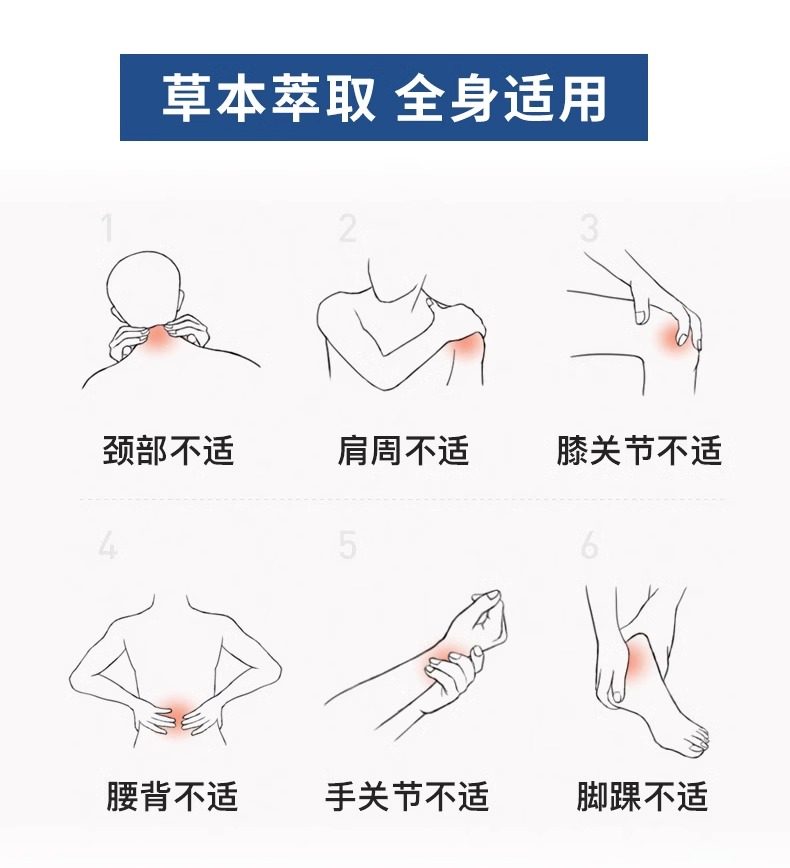 草本萃取 全身适用

1

颈部不适

2

肩周不适

3

膝关节不适

4

腰背不适

5

手关节不适

6

脚踝不适