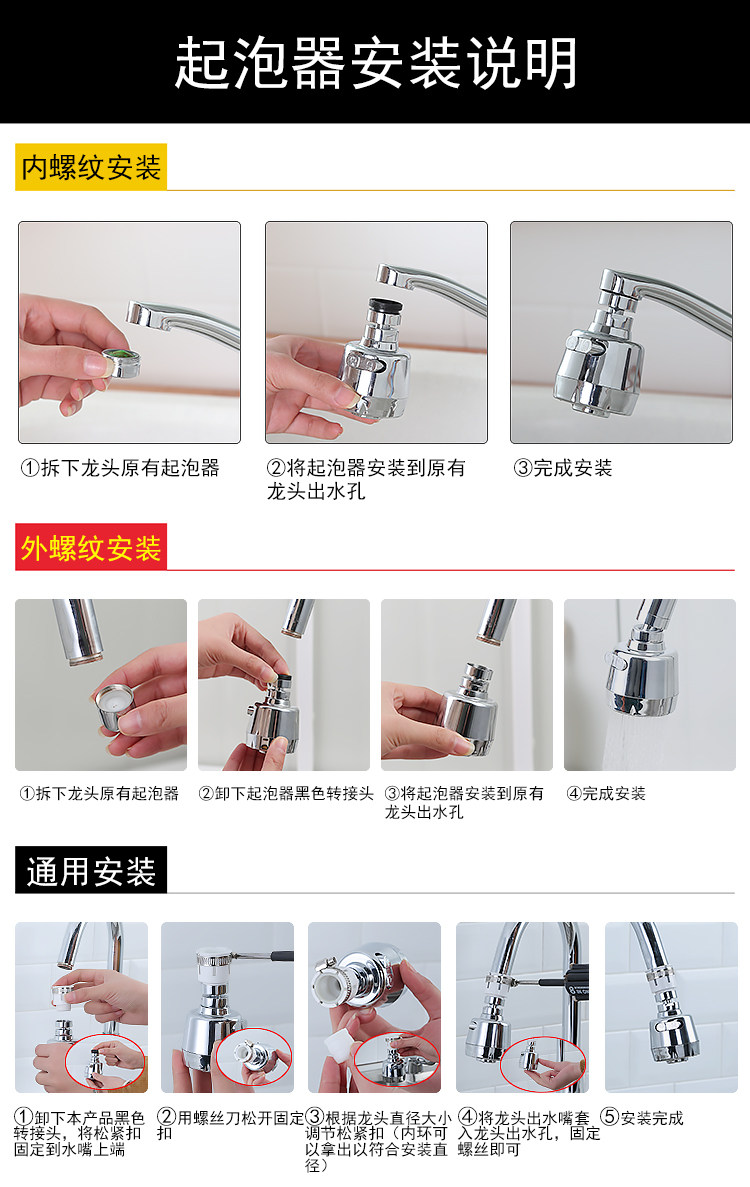 起泡器安装说明

内螺纹安装

①拆下龙头原有起泡器

②将起泡器安装到原有龙头出水孔

③完成安装

外螺纹安装

①拆下龙头原有起泡器

②卸下起泡器黑色转接头

③将起泡器安装到原有龙头出水孔

④完成安装

通用安装

①卸下本产品黑色转接头，将松紧扣固定到水嘴上端

②用螺丝刀松开固定扣

③根据龙头直径大小调节松紧扣（内环可以拿出以符合安装直径）

④将龙头出水嘴套入龙头出水孔，固定螺丝即可

⑤安装完成