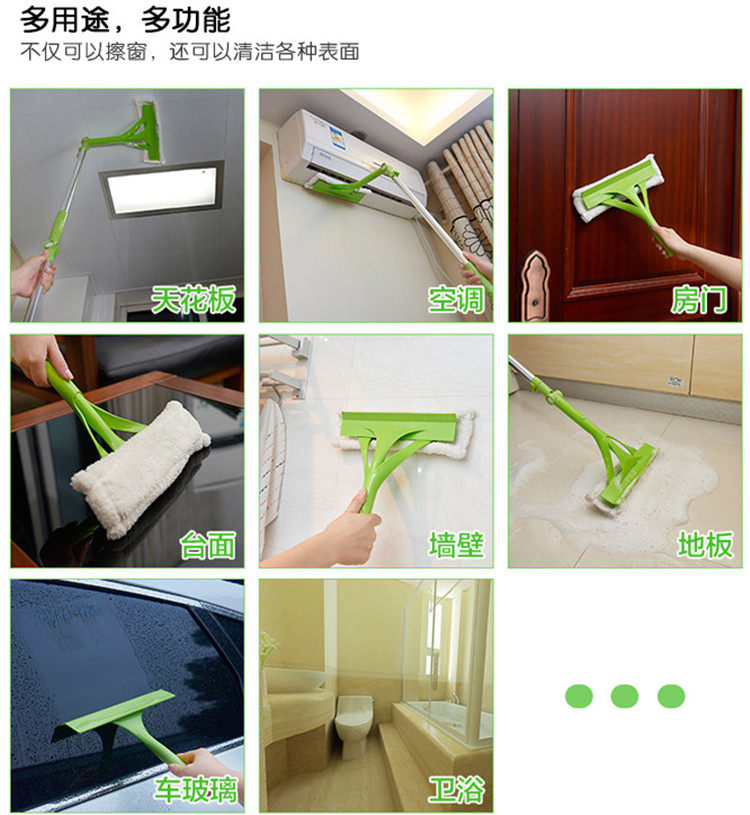 多用途，多功能
不仅可以擦窗，还可以清洁各种表面

天花板

空调

房门

台面

墙壁

地板

车玻璃

卫浴