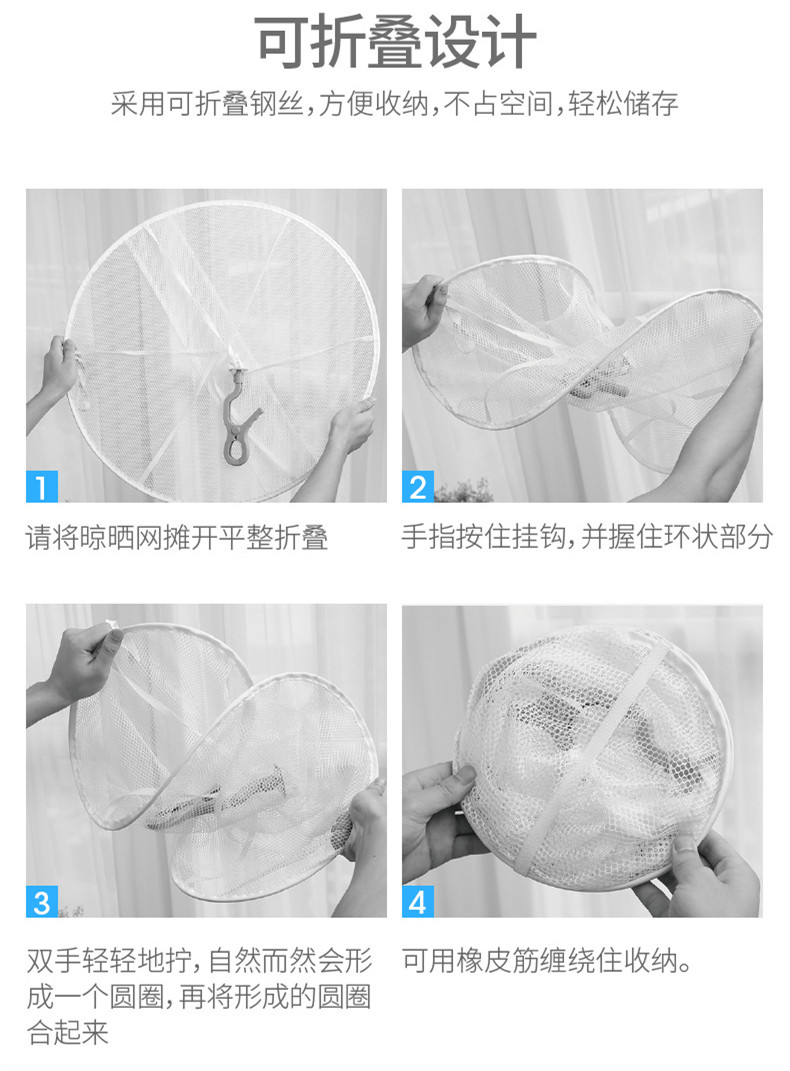 可折叠设计

采用可折叠钢丝，方便收纳，不占空间，轻松储存

1

请将晾晒网摊开平整折叠

2

手指按住挂钩，并握住环状部分

3

双手轻轻地拧，自然而然会形成一个圆圈，再将形成的圆圈合起来

4

可用橡皮筋缠绕住收纳。