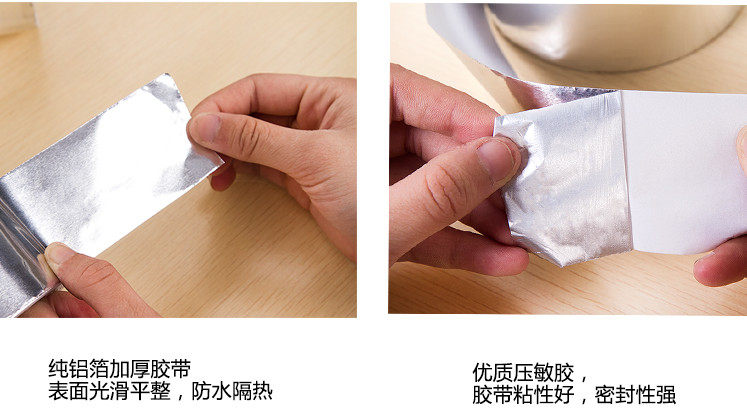 纯铝箔加厚胶带
表面光滑平整，防水隔热

优质压敏胶，
胶带粘性好，密封性强