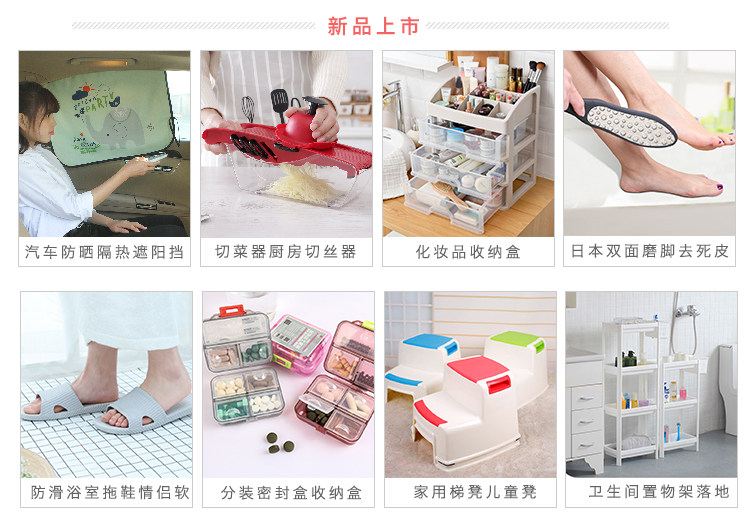 新品上市

PARTY

汽车防晒隔热遮阳挡

切菜器厨房切丝器

化妆品收纳盒

日本双面磨脚去死皮

防滑浴室拖鞋情侣软

分装密封盒收纳盒

家用梯凳儿童凳

卫生间置物架落地