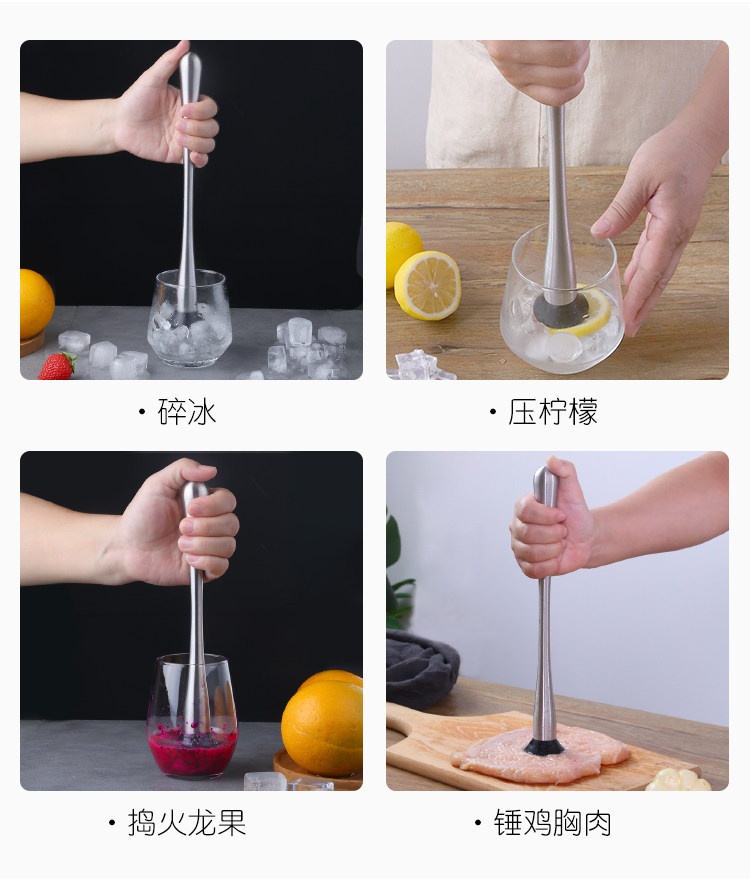 · 碎冰

· 压柠檬

· 捣火龙果

· 锤鸡胸肉