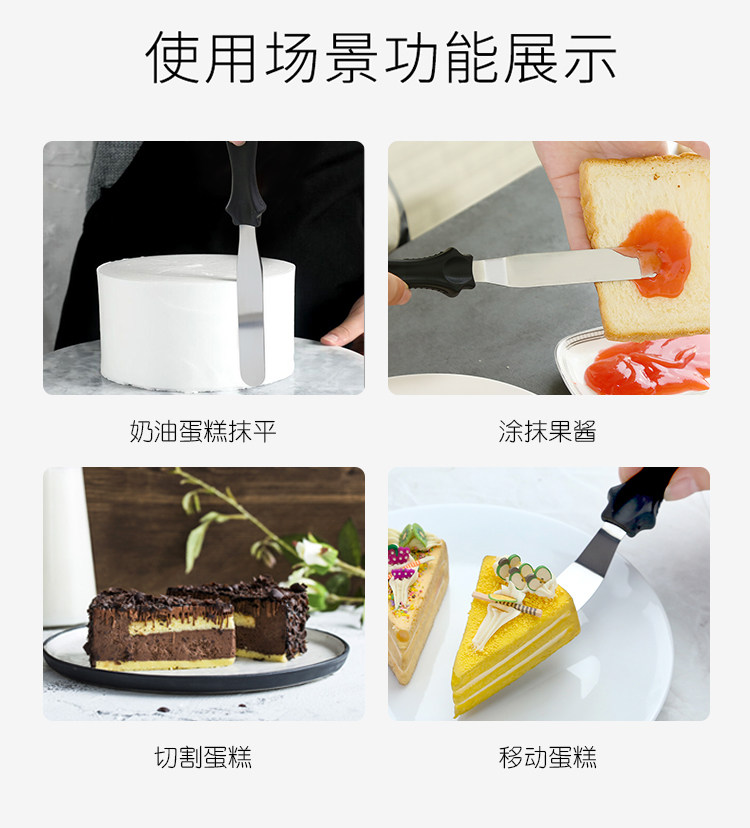 使用场景功能展示

奶油蛋糕抹平

涂抹果酱

切割蛋糕

移动蛋糕