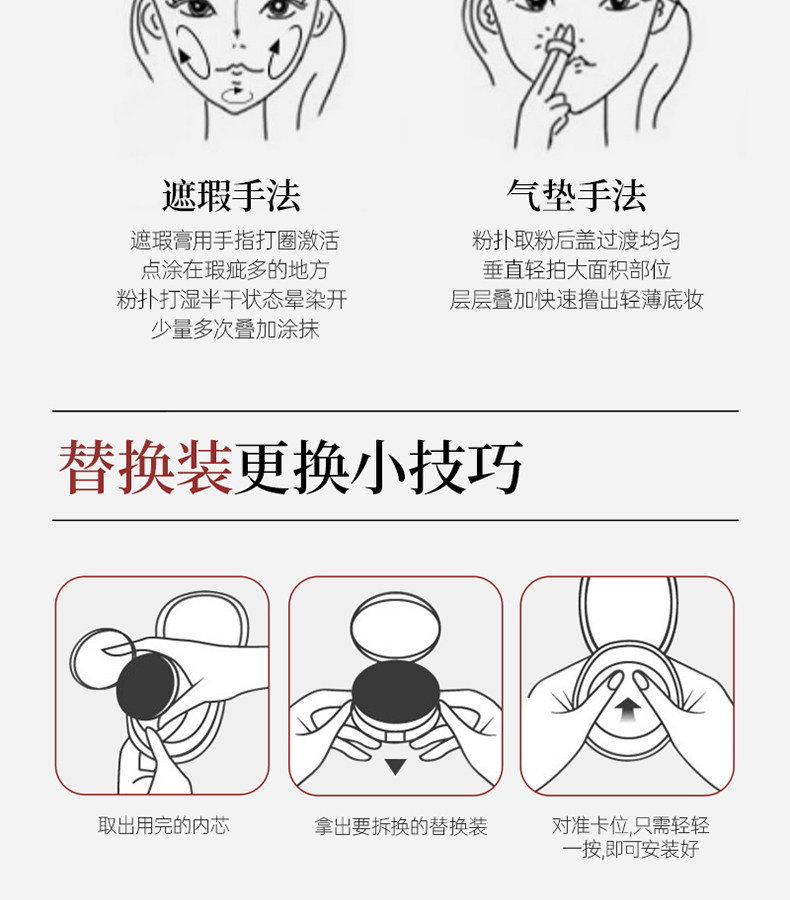 遮瑕手法

遮瑕膏用手指打圈激活
点涂在瑕疵多的地方
粉扑打湿半干状态晕染开
少量多次叠加涂抹

气垫手法

粉扑取粉后盖过渡均匀
垂直轻拍大面积部位
层层叠加快速撸出轻薄底妆

替换装更换小技巧

取出用完的内芯

拿出要拆换的替换装

对准卡位,只需轻轻一按,即可安装好