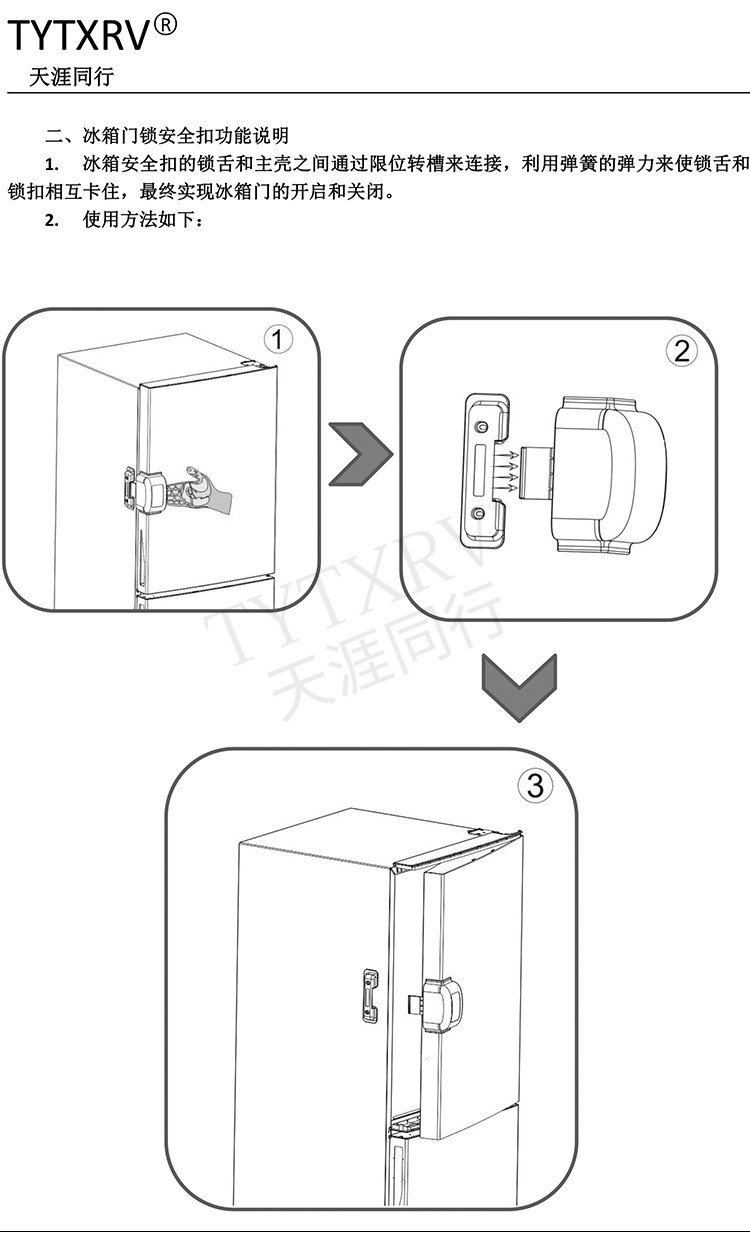 TYTXRV®
天涯同行

二、冰箱门锁安全扣功能说明

1. 冰箱安全扣的锁舌和主壳之间通过限位转槽来连接，利用弹簧的弹力来使锁舌和锁扣相互卡住，最终实现冰箱门的开启和关闭。

2. 使用方法如下：

①

②

TYTXRV
天涯同行

③