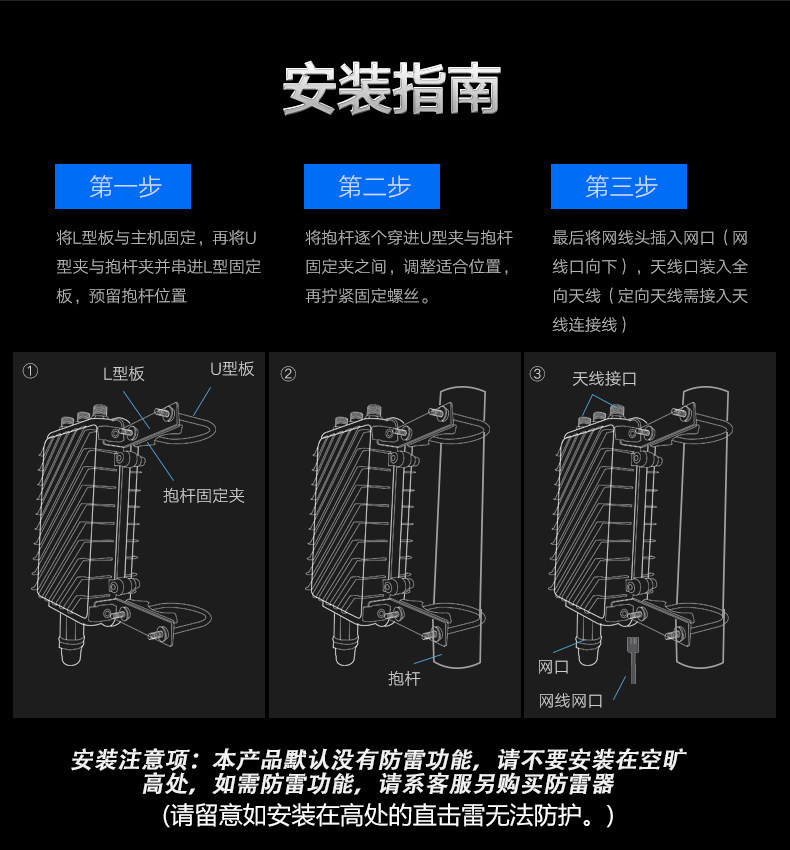 安装指南

第一步

将L型板与主机固定，再将U型夹与抱杆夹并串进L型固定板，预留抱杆位置

第二步

将抱杆逐个穿进U型夹与抱杆固定夹之间，调整适合位置，再拧紧固定螺丝。

第三步

最后将网线头插入网口（网线口向下），天线口装入全向天线（定向天线需接入天线连接线）

①
L型板
U型板
抱杆固定夹

②
抱杆

③
天线接口
网口
网线网口

安装注意项：本产品默认没有防雷功能，请不要安装在空旷高处，如需防雷功能，请系客服另购买防雷器
(请留意如安装在高处的直击雷无法防护。)