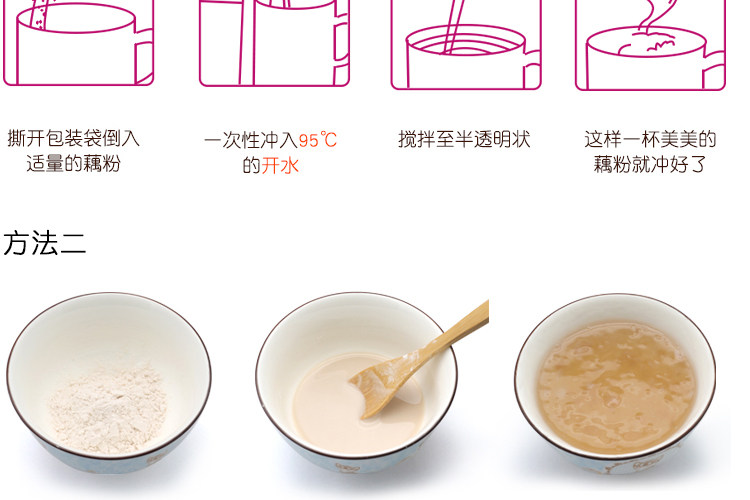 撕开包装袋倒入
适量的藕粉

一次性冲入95℃
的开水

搅拌至半透明状

这样一杯美美的
藕粉就冲好了

方法二