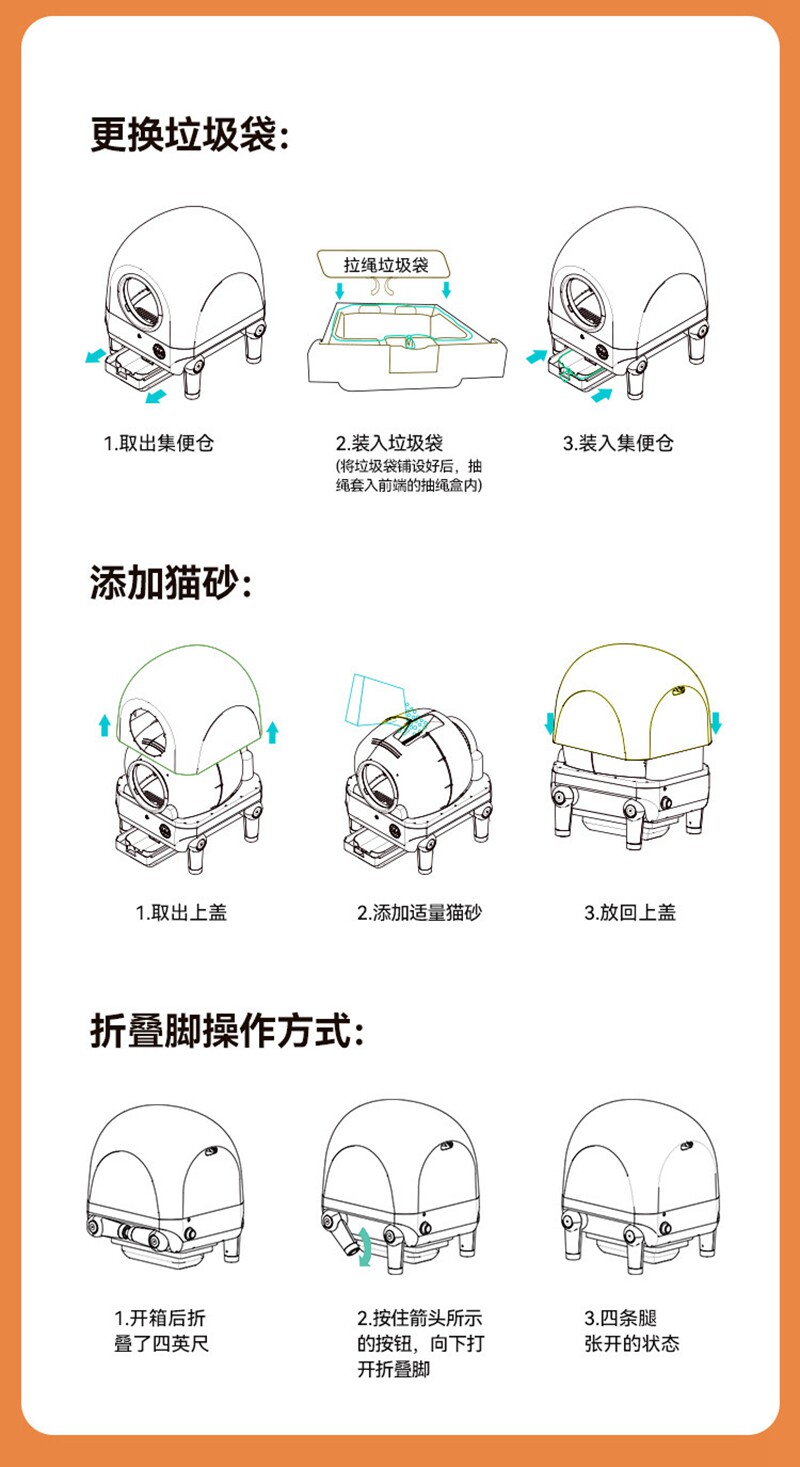 更换垃圾袋:

拉绳垃圾袋

1.取出集便仓

2.装入垃圾袋
(将垃圾袋铺设好后，抽绳套入前端的抽绳盒内)

3.装入集便仓

添加猫砂:

1.取出上盖

2.添加适量猫砂

3.放回上盖

折叠脚操作方式:

1.开箱后折叠了四英尺

2.按住箭头所示的按钮，向下打开折叠脚

3.四条腿张开的状态