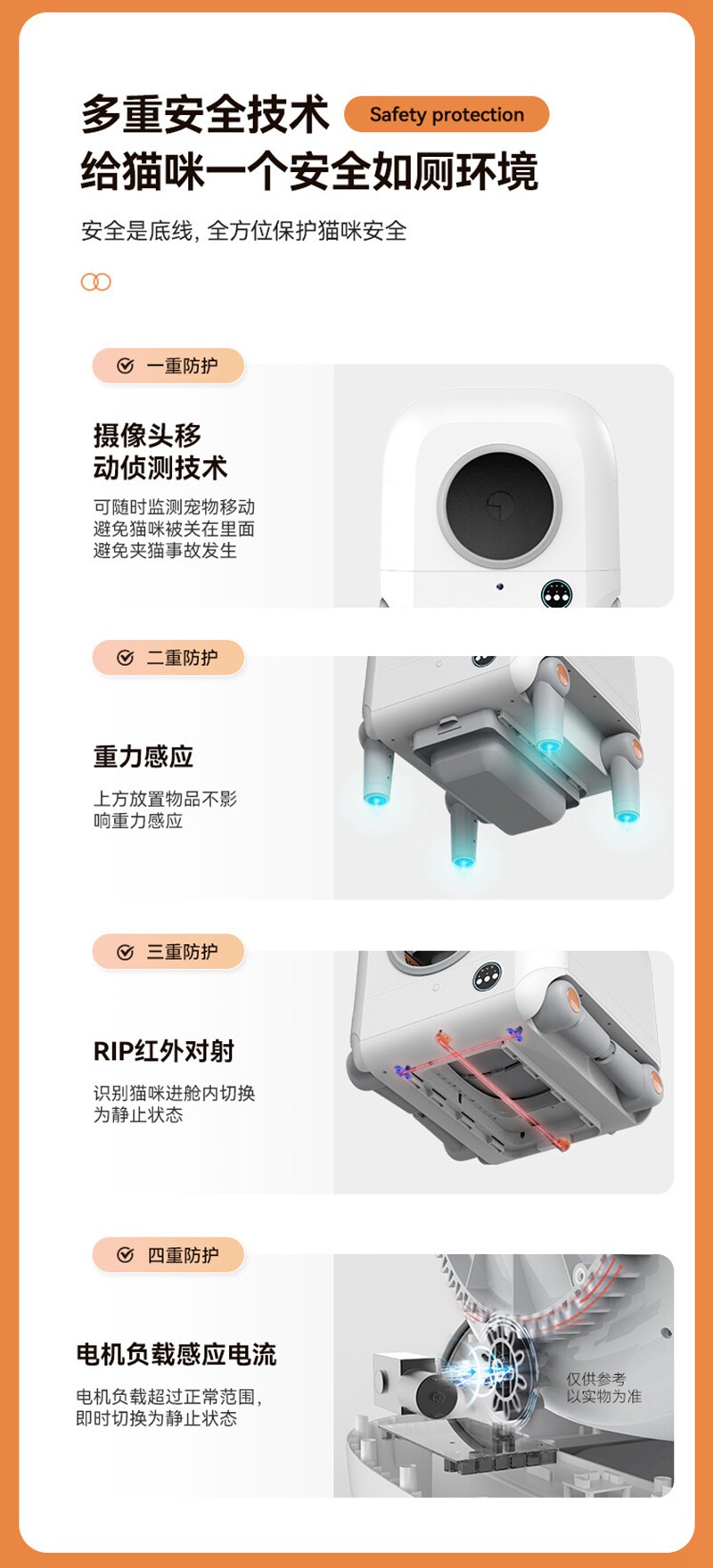 多重安全技术 Safety protection
给猫咪一个安全如厕环境

安全是底线，全方位保护猫咪安全

一重防护

摄像头移动侦测技术

可随时监测宠物移动
避免猫咪被关在里面
避免夹猫事故发生

二重防护

重力感应

上方放置物品不影响重力感应

三重防护

RIP红外对射

识别猫咪进舱内切换为静止状态

四重防护

电机负载感应电流

电机负载超过正常范围，即时切换为静止状态

仅供参考
以实物为准