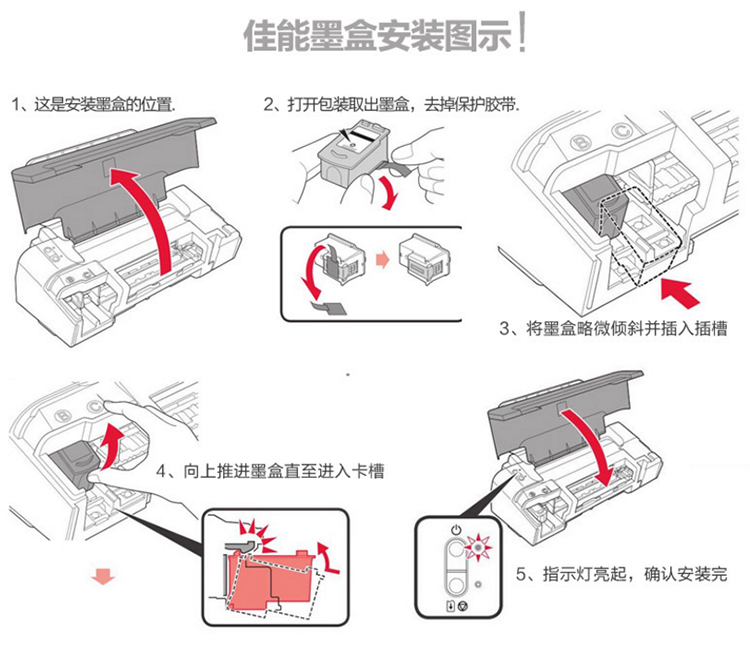 佳能墨盒安装图示!

1、这是安装墨盒的位置.

2、打开包装取出墨盒，去掉保护胶带.

B C

3、将墨盒略微倾斜并插入插槽

B C

4、向上推进墨盒直至进入卡槽

5、指示灯亮起，确认安装完